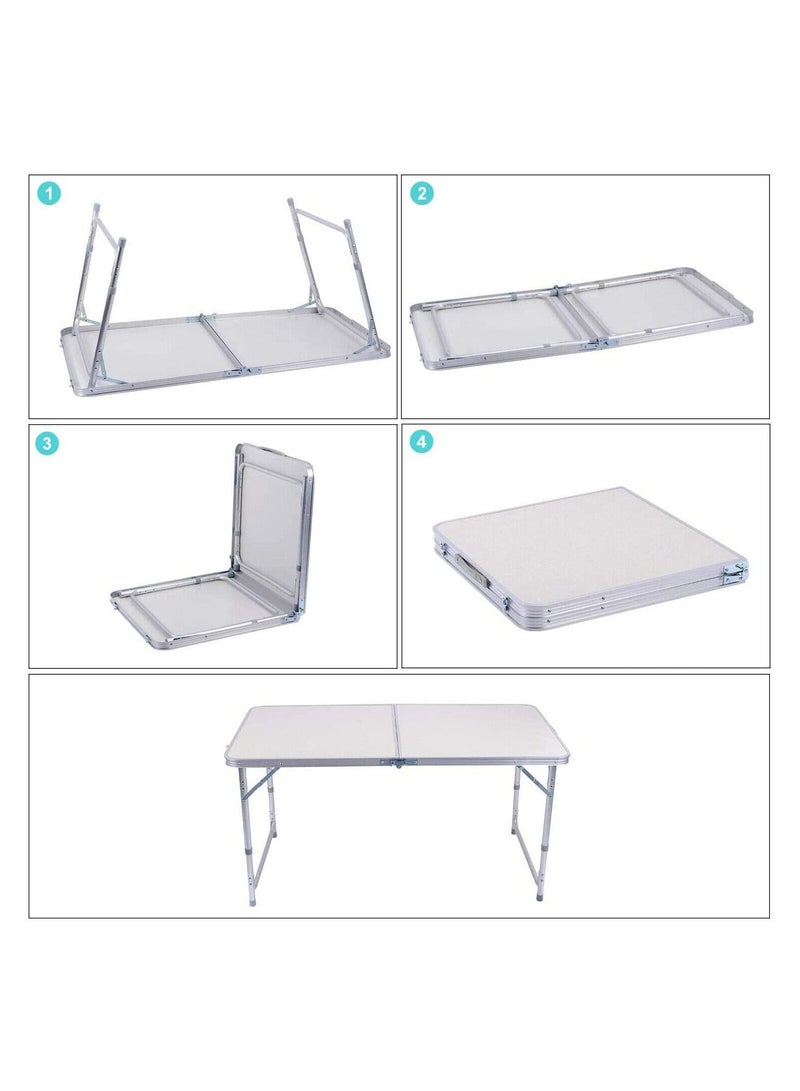 1

2

3

4