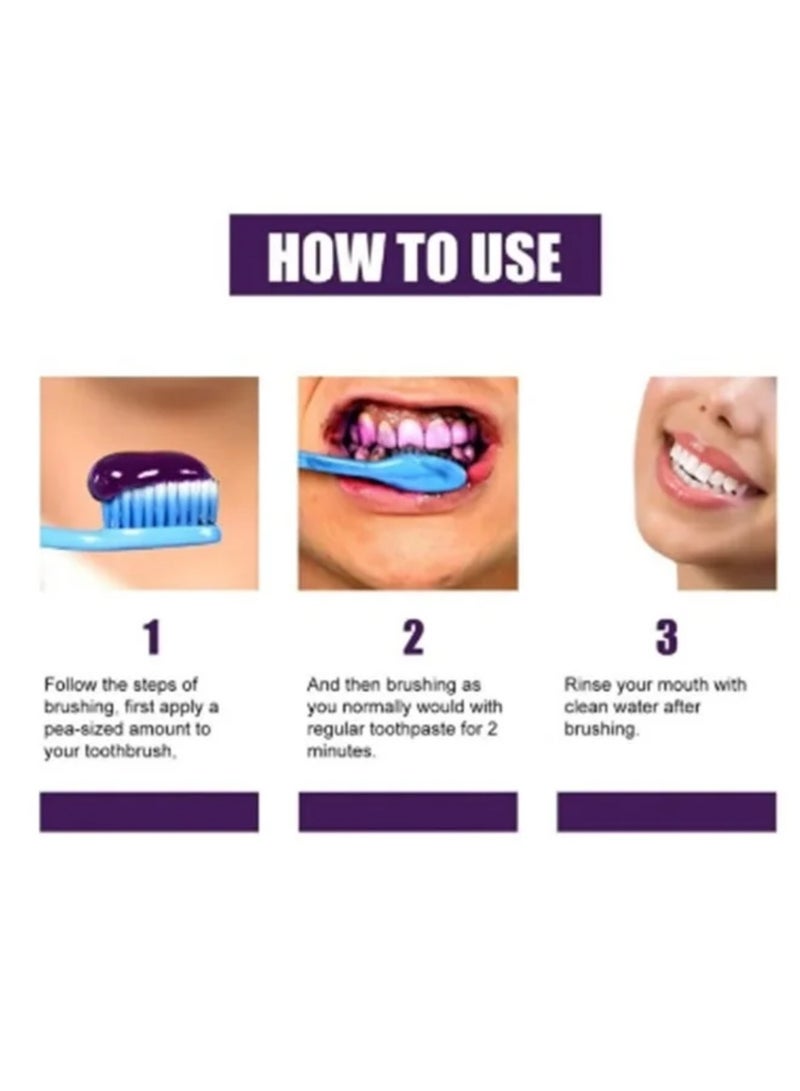 HOW TO USE

1

Follow the steps of brushing, first apply a pea-sized amount to your toothbrush,

2

And then brushing as you normally would with regular toothpaste for 2 minutes.

3

Rinse your mouth with clean water after brushing.