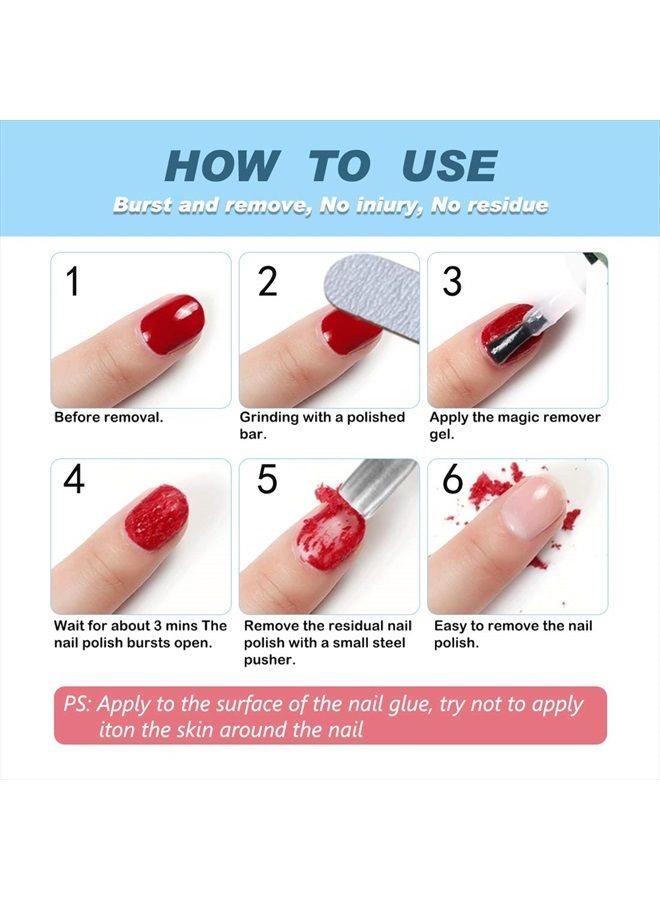 HOW TO USE

Burst and remove, No iniury, No residue

1

Before removal.

2

Grinding with a polished bar.

3

Apply the magic remover gel.

4

Wait for about 3 mins The nail polish bursts open.

5

Remove the residual nail polish with a small steel pusher.

6

Easy to remove the nail polish.

PS: Apply to the surface of the nail glue, try not to apply iton the skin around the nail