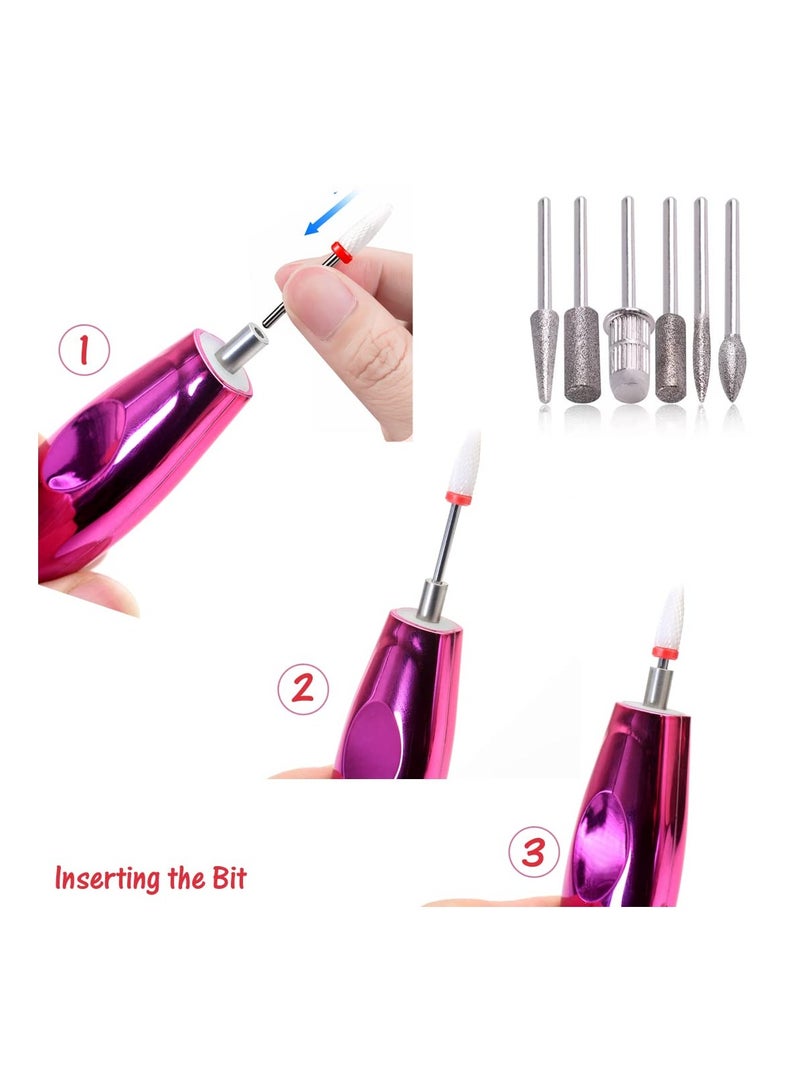 1

2

3

Inserting the Bit