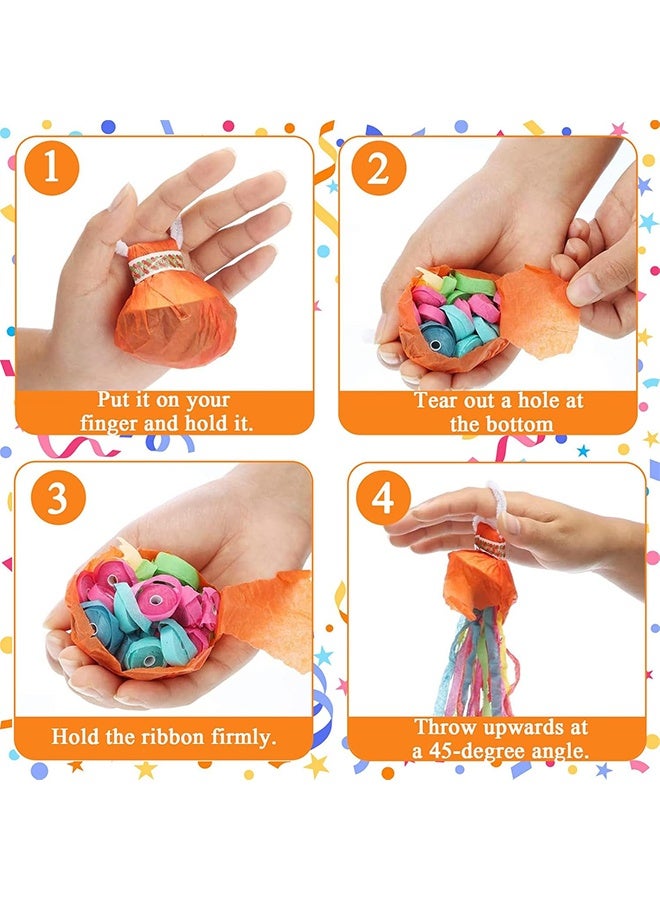 1

Put it on your finger and hold it.

2

Tear out a hole at the bottom

3

Hold the ribbon firmly.

4

Throw upwards at a 45-degree angle.