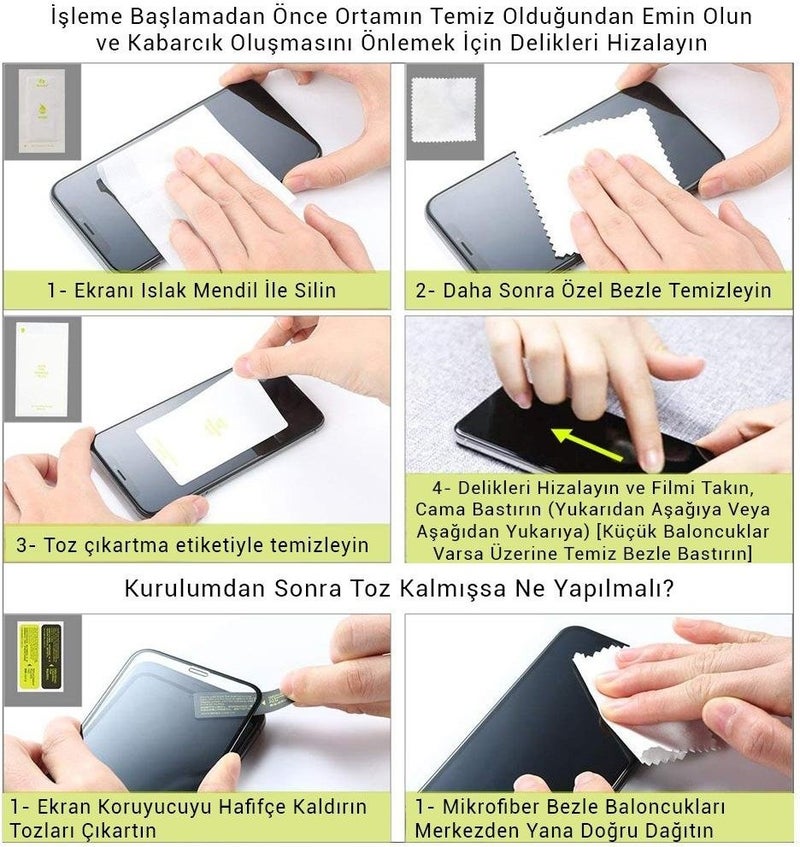 İşleme Başlamadan Önce Ortamın Temiz Olduğundan Emin Olun ve Kabarcık Oluşmasını Önlemek İçin Delikleri Hizalayın

1- Ekranı Islak Mendil İle Silin

2- Daha Sonra Özel Bezle Temizleyin

3- Toz çıkartma etiketiyle temizleyin

4- Delikleri Hizalayın ve Filmi Takın, Cama Bastırın (Yukarıdan Aşağıya Veya Aşağıdan Yukarıya) [Küçük Baloncuklar Varsa Üzerine Temiz Bezle Bastırın]

Kurulumdan Sonra Toz Kalmışsa Ne Yapılmalı?

1- Ekran Koruyucuyu Hafifçe Kaldırın Tozları Çıkartın

1- Mikrofiber Bezle Baloncukları Merkezden Yana Doğru Dağıtın