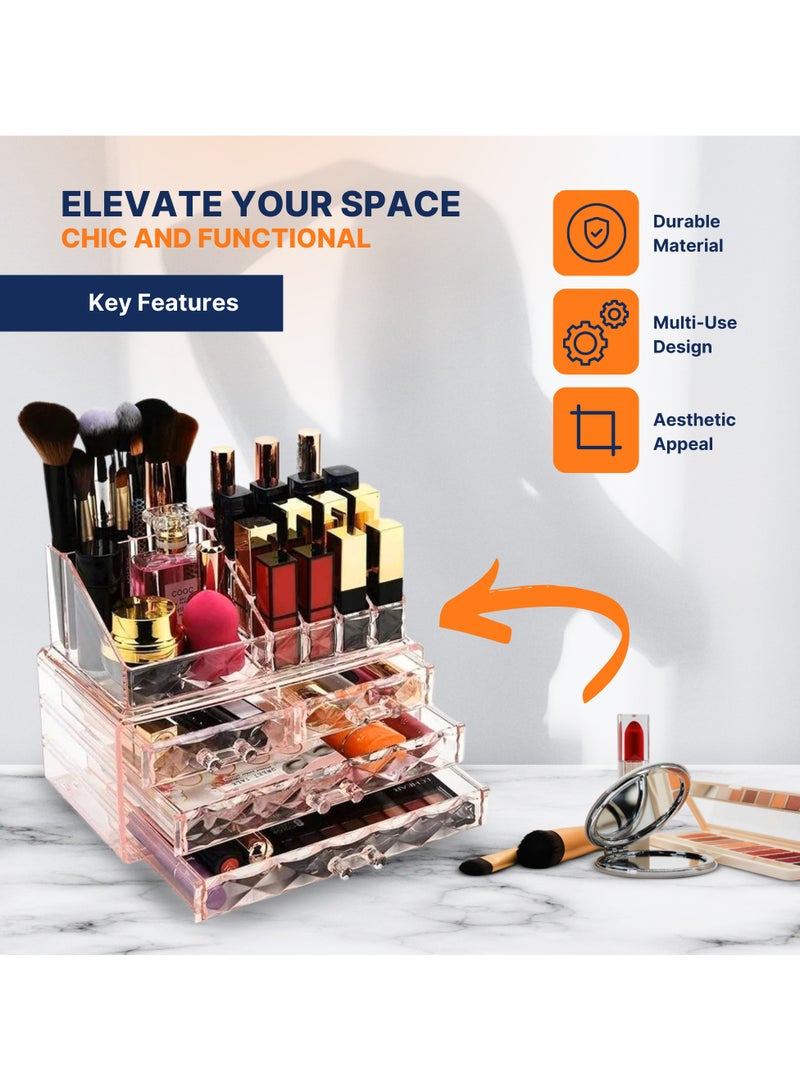 ELEVATE YOUR SPACE
CHIC AND FUNCTIONAL

Key Features

Durable Material

Multi-Use Design

Aesthetic Appeal