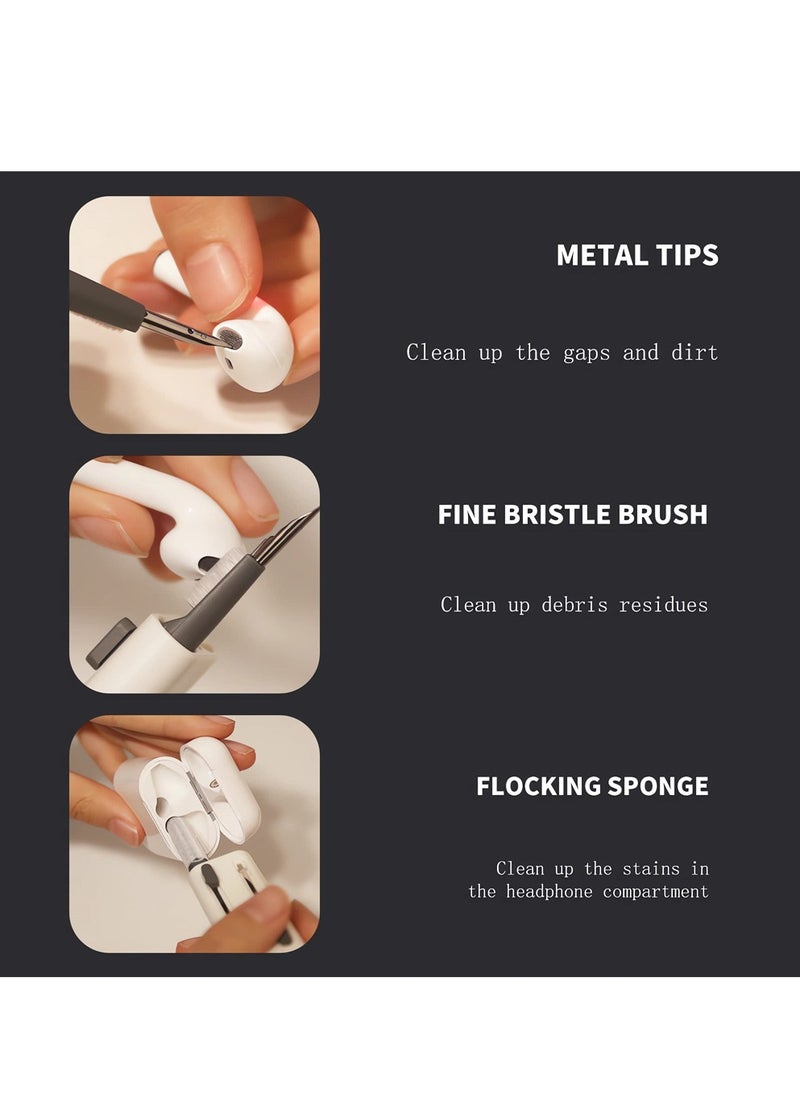 METAL TIPS

Clean up the gaps and dirt

FINE BRISTLE BRUSH

Clean up debris residues

FLOCKING SPONGE

Clean up the stains in the headphone compartment