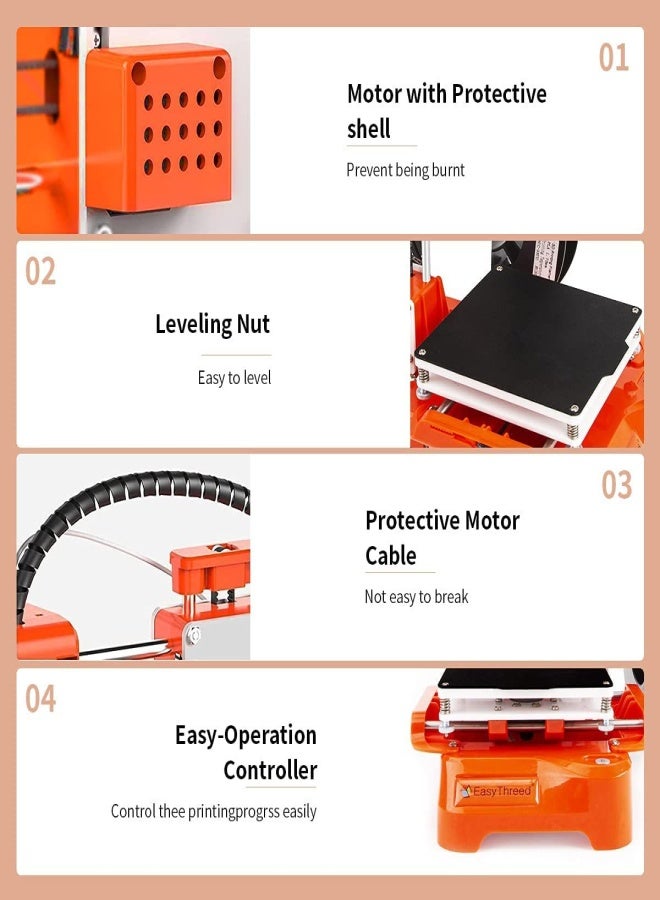 01

Motor with Protective shell

Prevent being burnt

02

Leveling Nut

Easy to level

03

Protective Motor Cable

Not easy to break

04

Easy-Operation Controller

Control thee printingprogrss easily

EasyThreed