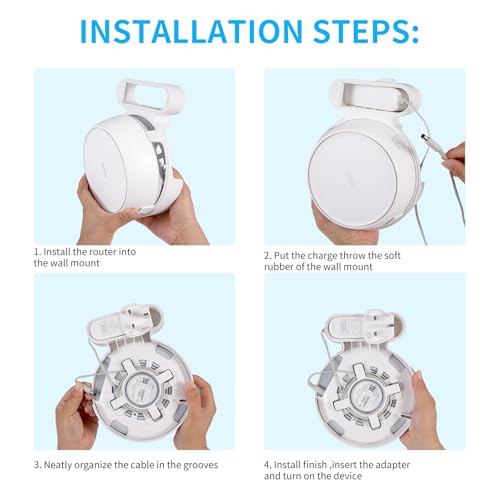 INSTALLATION STEPS:

1. Install the router into the wall mount

2. Put the charge throw the soft rubber of the wall mount

3. Neatly organize the cable in the grooves

4. Install finish ,insert the adapter and turn on the device