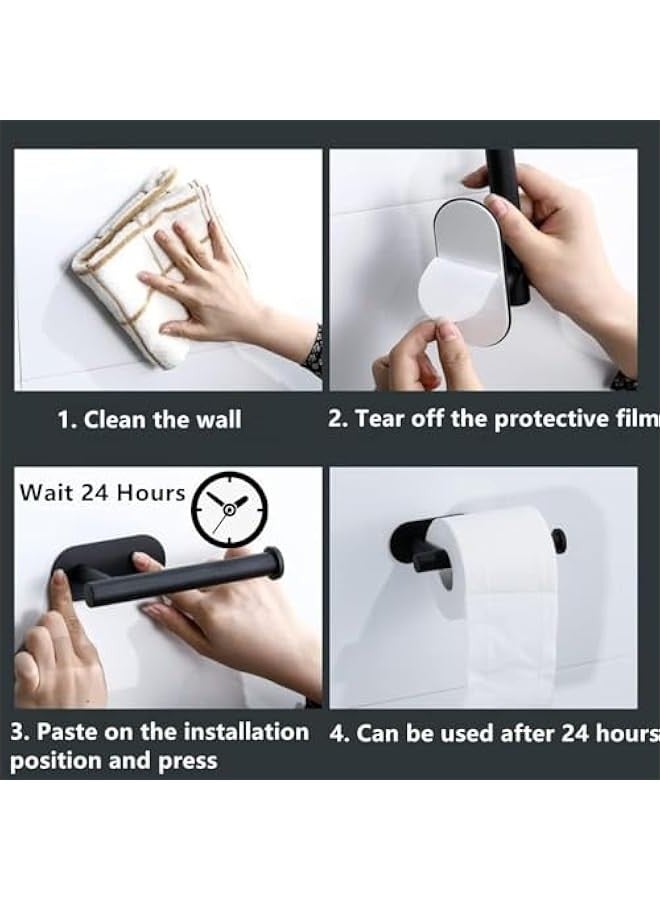 1. Clean the wall

2. Tear off the protective film

Wait 24 Hours

3. Paste on the installation position and press

4. Can be used after 24 hours