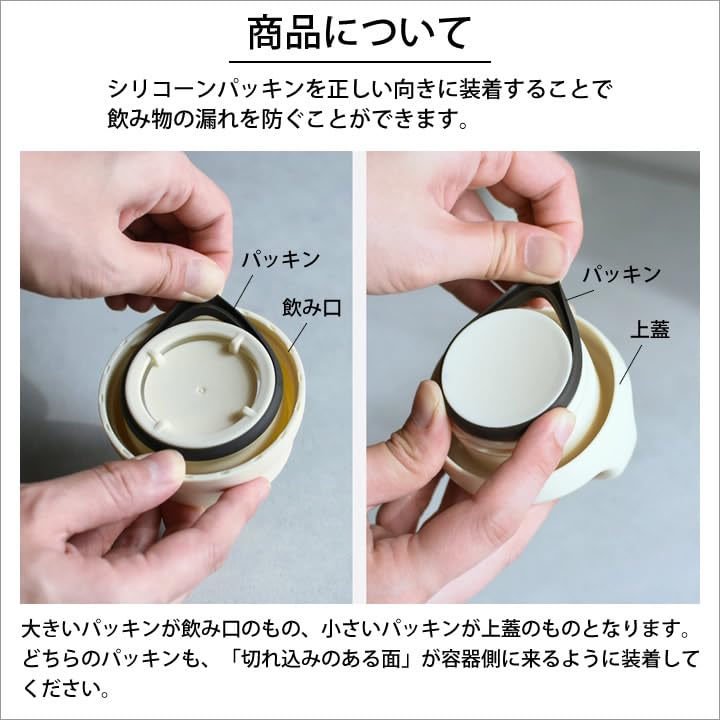 商品について

シリコーンパッキンを正しい向きに装着することで飲み物の漏れを防ぐことができます。

パッキン
飲み口

パッキン
上蓋

大きいパッキンが飲み口のもの、小さいパッキンが上蓋のものとなります。どちらのパッキンも、「切れ込みのある面」が容器側に来るように装着してください。