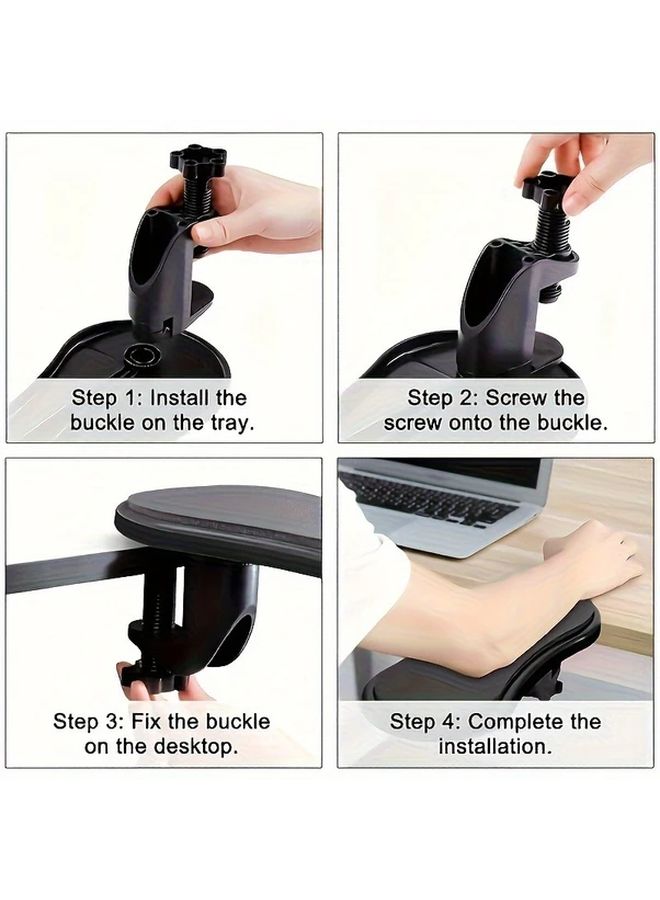 Step 1: Install the buckle on the tray.

Step 2: Screw the screw onto the buckle.

Step 3: Fix the buckle on the desktop.

Step 4: Complete the installation.