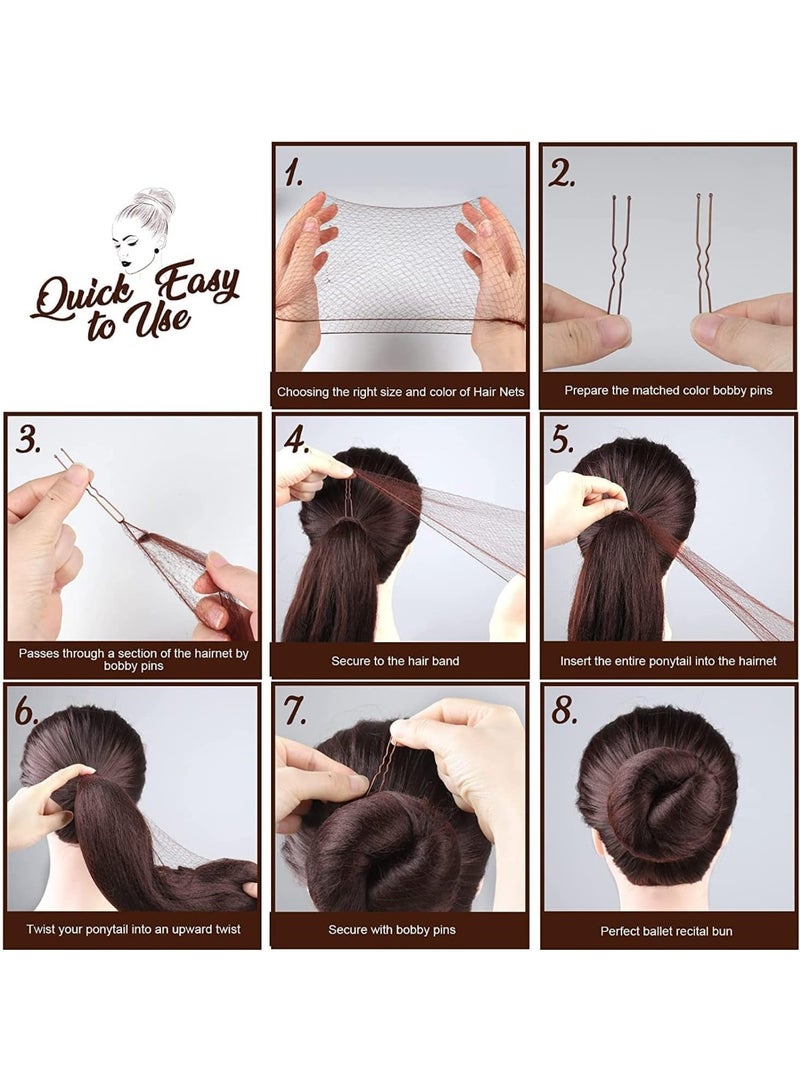 Quick Easy to Use

1.
Choosing the right size and color of Hair Nets

2.
Prepare the matched color bobby pins

3.
Passes through a section of the hairnet by bobby pins

4.
Secure to the hair band

5.
Insert the entire ponytail into the hairnet

6.
Twist your ponytail into an upward twist

7.
Secure with bobby pins

8.
Perfect ballet recital bun