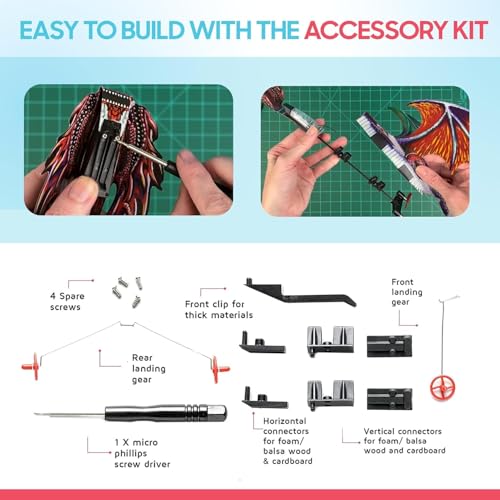 EASY TO BUILD WITH THE ACCESSORY KIT

4 Spare screws

Front clip for thick materials

Front landing gear

Rear landing gear

1 X micro phillips screw driver

Horizontal connectors for foam/ balsa wood & cardboard

Vertical connectors for foam/ balsa wood and cardboard