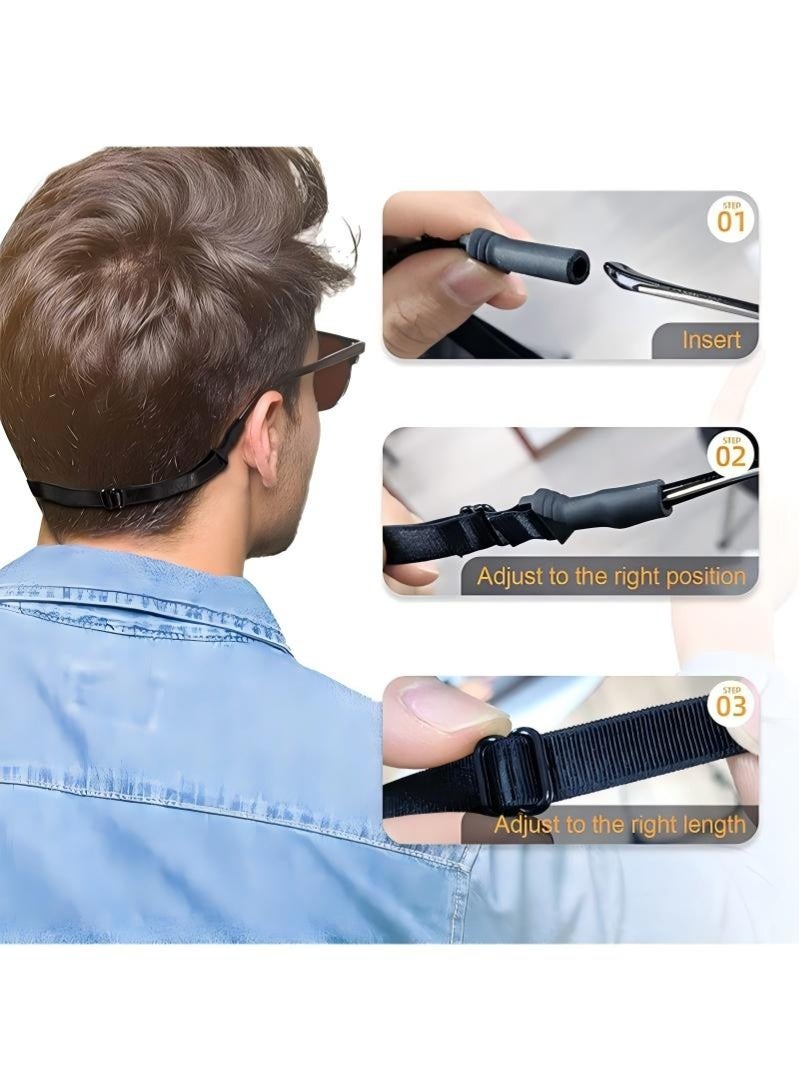 STEP
01

Insert

STEP
02

Adjust to the right position

STEP
03

Adjust to the right length