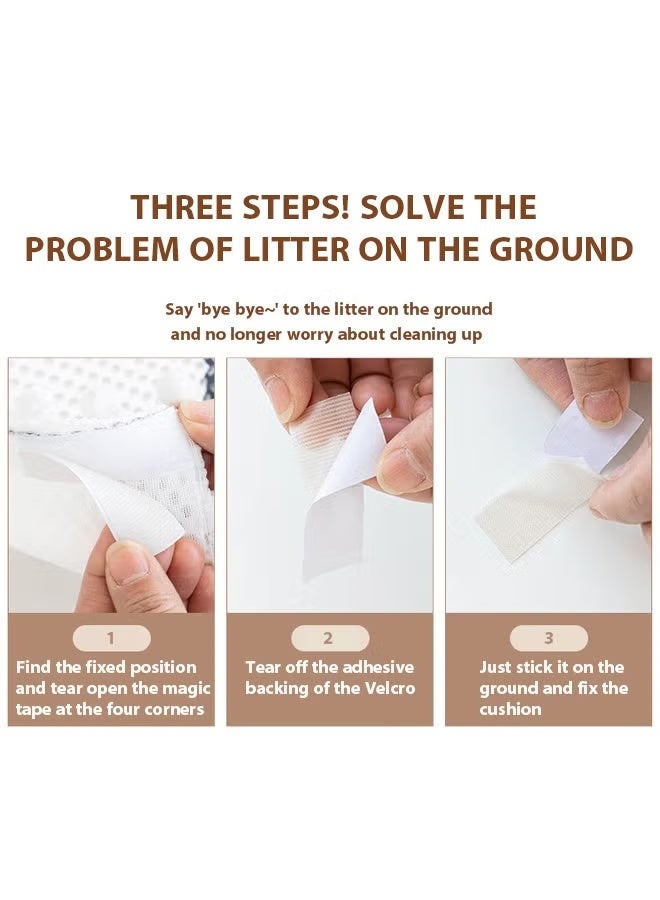 THREE STEPS! SOLVE THE PROBLEM OF LITTER ON THE GROUND

Say 'bye bye~' to the litter on the ground and no longer worry about cleaning up

1

Find the fixed position and tear open the magic tape at the four corners

2

Tear off the adhesive backing of the Velcro

3

Just stick it on the ground and fix the cushion