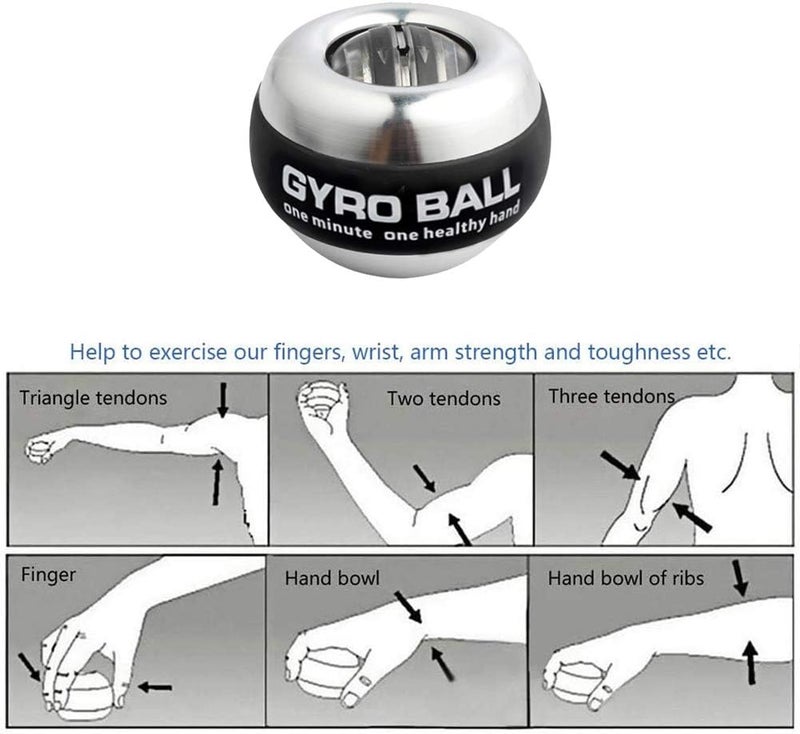 GYRO BALL
one minute one healthy hand

Help to exercise our fingers, wrist, arm strength and toughness etc.

Triangle tendons

Two tendons

Three tendons

Finger

Hand bowl

Hand bowl of ribs