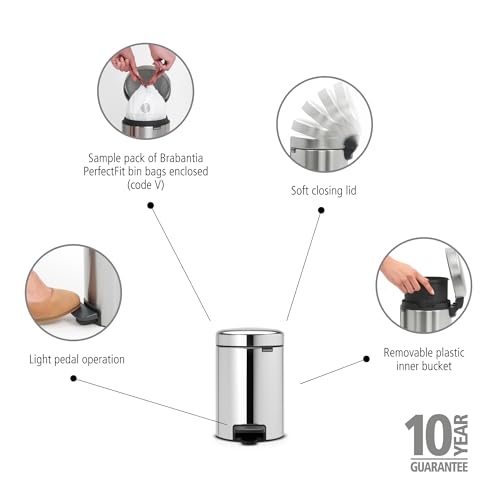 Sample pack of Brabantia PerfectFit bin bags enclosed (code V)

Soft closing lid

Light pedal operation

Removable plastic inner bucket

10 YEAR GUARANTEE