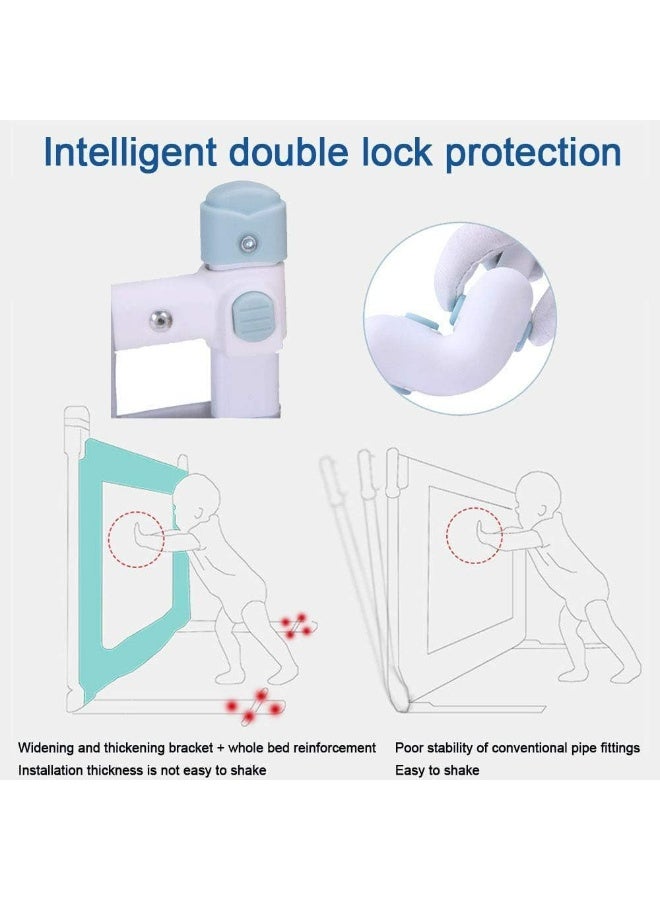 Intelligent double lock protection

Widening and thickening bracket + whole bed reinforcement
Installation thickness is not easy to shake

Poor stability of conventional pipe fittings
Easy to shake