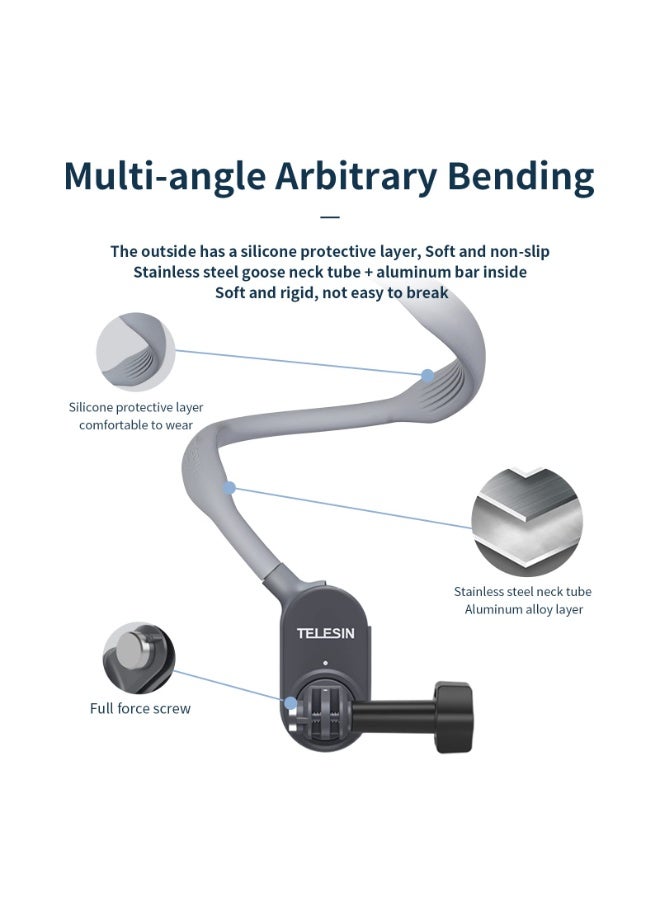 Multi-angle Arbitrary Bending

The outside has a silicone protective layer, Soft and non-slip
Stainless steel goose neck tube + aluminum bar inside
Soft and rigid, not easy to break

Silicone protective layer comfortable to wear

Stainless steel neck tube Aluminum alloy layer

TELESIN

Full force screw