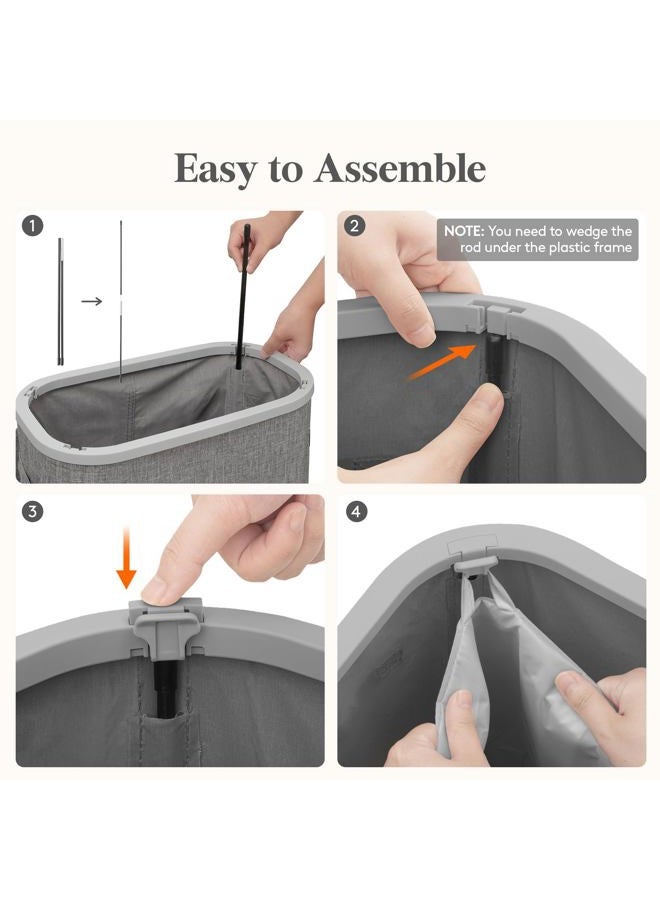 Easy to Assemble

1

2

NOTE: You need to wedge the rod under the plastic frame

3

4