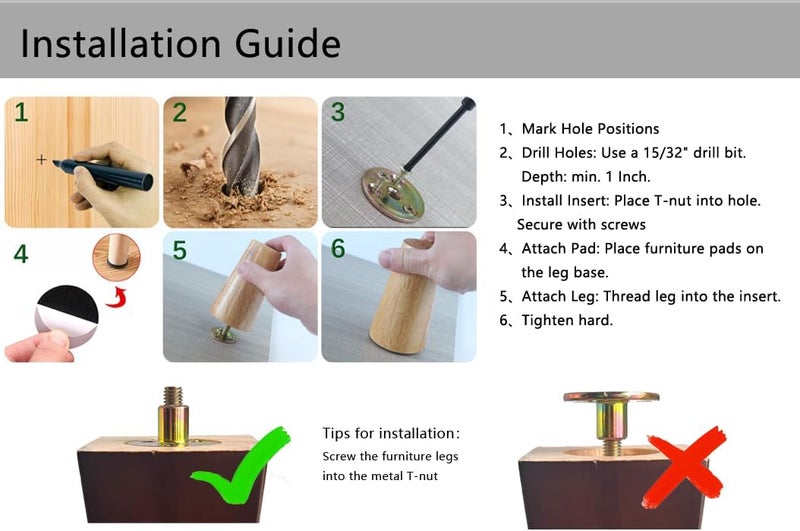 Installation Guide

1

2

3

4

5

6

1、Mark Hole Positions
2、Drill Holes: Use a 15/32" drill bit. Depth: min. 1 Inch.
3、Install Insert: Place T-nut into hole. Secure with screws
4、Attach Pad: Place furniture pads on the leg base.
5、Attach Leg: Thread leg into the insert.
6、Tighten hard.

Tips for installation:
Screw the furniture legs into the metal T-nut