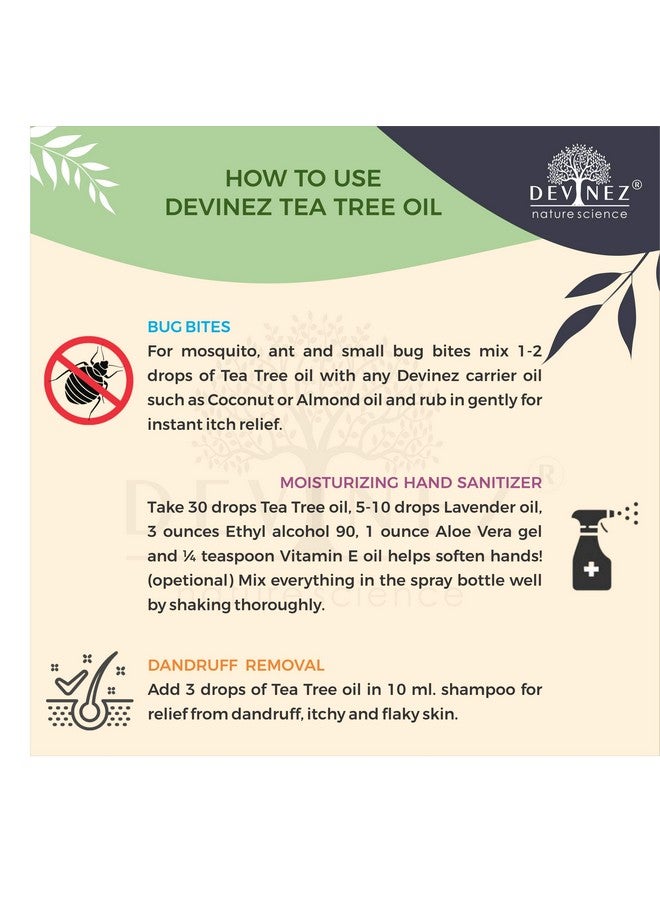 HOW TO USE
DEVINEZ TEA TREE OIL

DEVINEZ®
nature science

BUG BITES
For mosquito, ant and small bug bites mix 1-2 drops of Tea Tree oil with any Devinez carrier oil such as Coconut or Almond oil and rub in gently for instant itch relief.

MOISTURIZING HAND SANITIZER
Take 30 drops Tea Tree oil, 5-10 drops Lavender oil, 3 ounces Ethyl alcohol 90, 1 ounce Aloe Vera gel and ¼ teaspoon Vitamin E oil helps soften hands! (opetional) Mix everything in the spray bottle well by shaking thoroughly.

DANDRUFF REMOVAL
Add 3 drops of Tea Tree oil in 10 ml. shampoo for relief from dandruff, itchy and flaky skin.