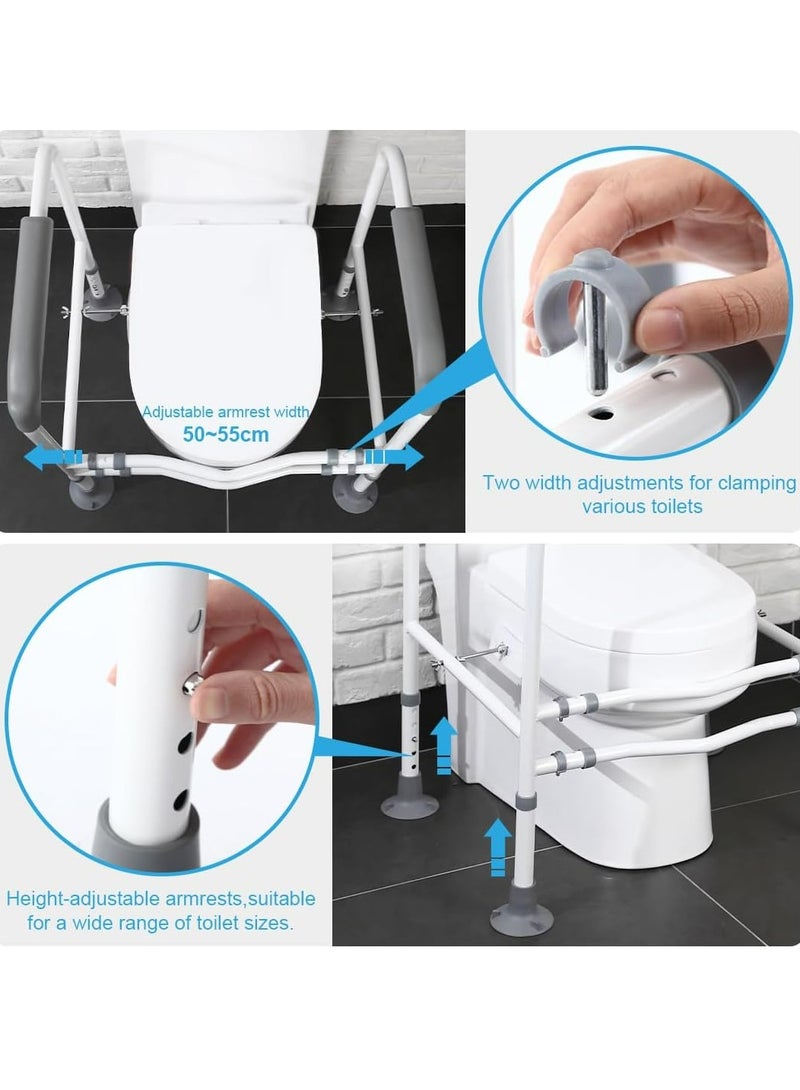 Adjustable armrest width
50~55cm

Two width adjustments for clamping various toilets

Height-adjustable armrests,suitable for a wide range of toilet sizes.