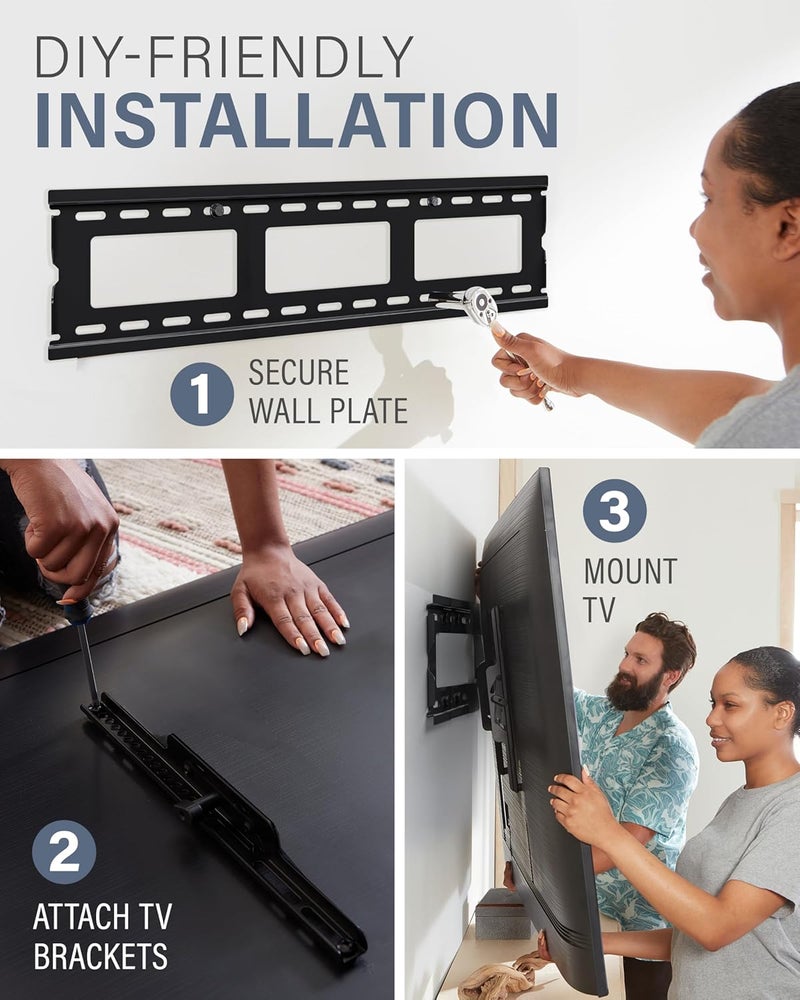 DIY-FRIENDLY
INSTALLATION

1
SECURE
WALL PLATE

2
ATTACH TV
BRACKETS

3
MOUNT
TV