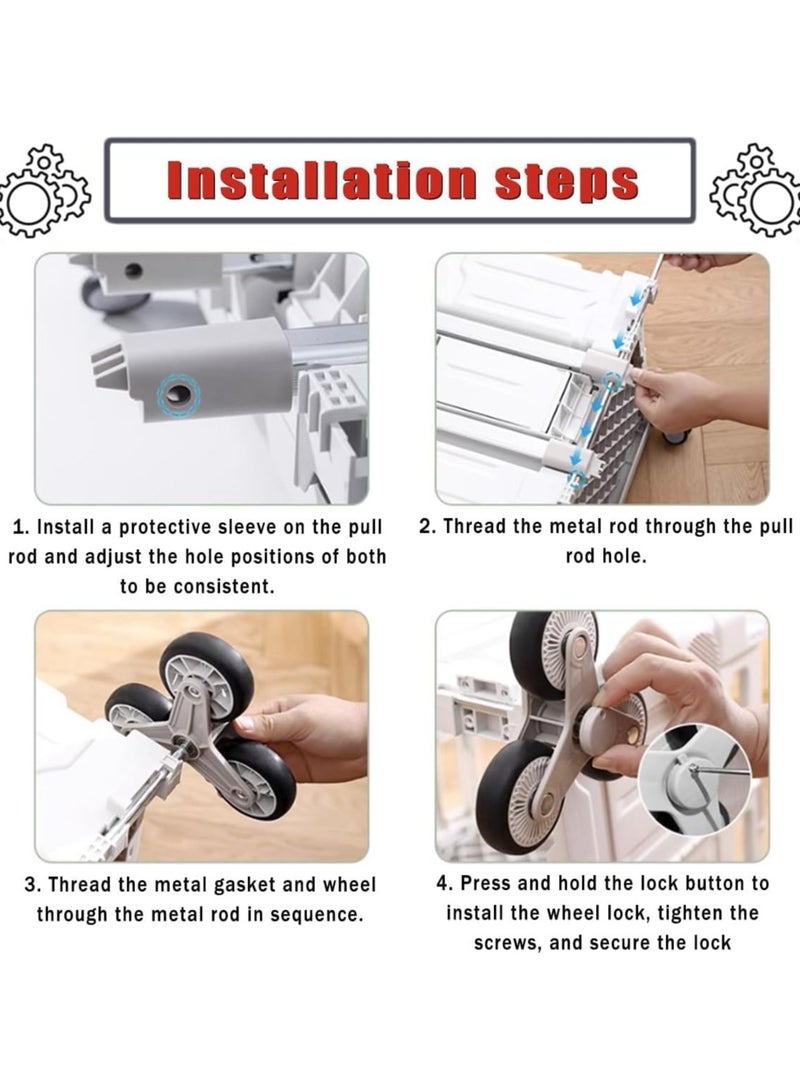 Installation steps

1. Install a protective sleeve on the pull rod and adjust the hole positions of both to be consistent.

2. Thread the metal rod through the pull rod hole.

3. Thread the metal gasket and wheel through the metal rod in sequence.

4. Press and hold the lock button to install the wheel lock, tighten the screws, and secure the lock