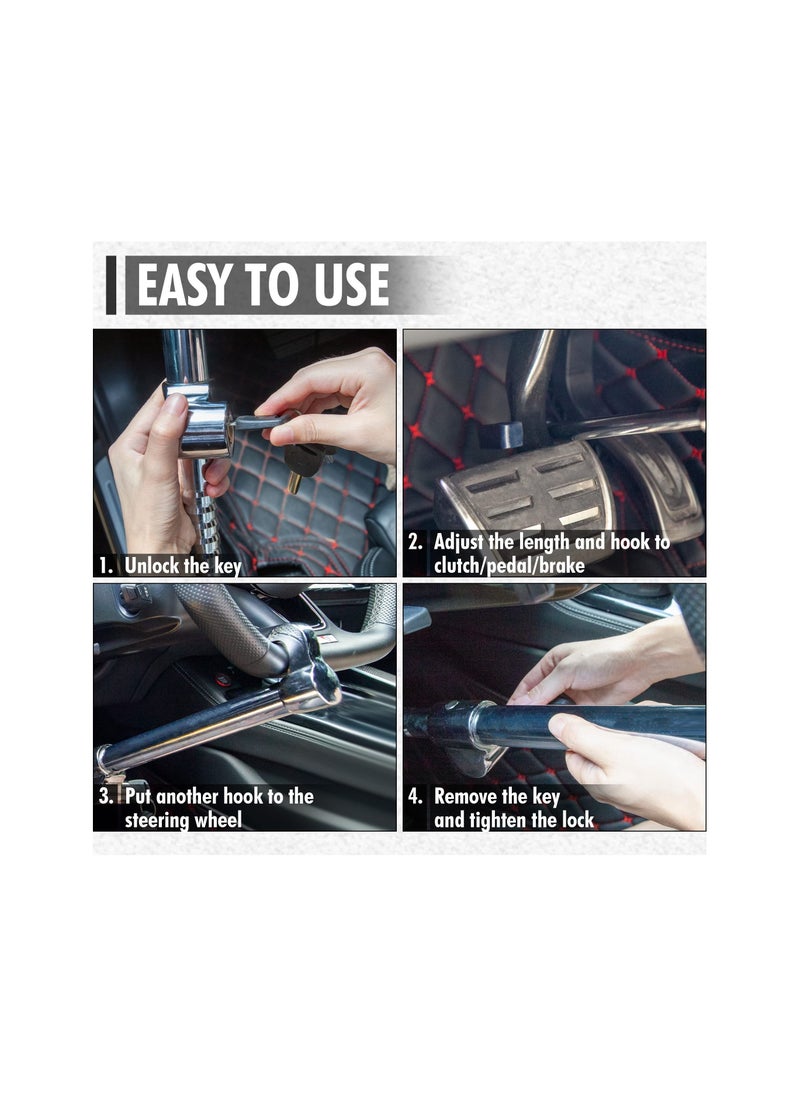 EASY TO USE

1. Unlock the key

2. Adjust the length and hook to clutch/pedal/brake

3. Put another hook to the steering wheel

4. Remove the key and tighten the lock