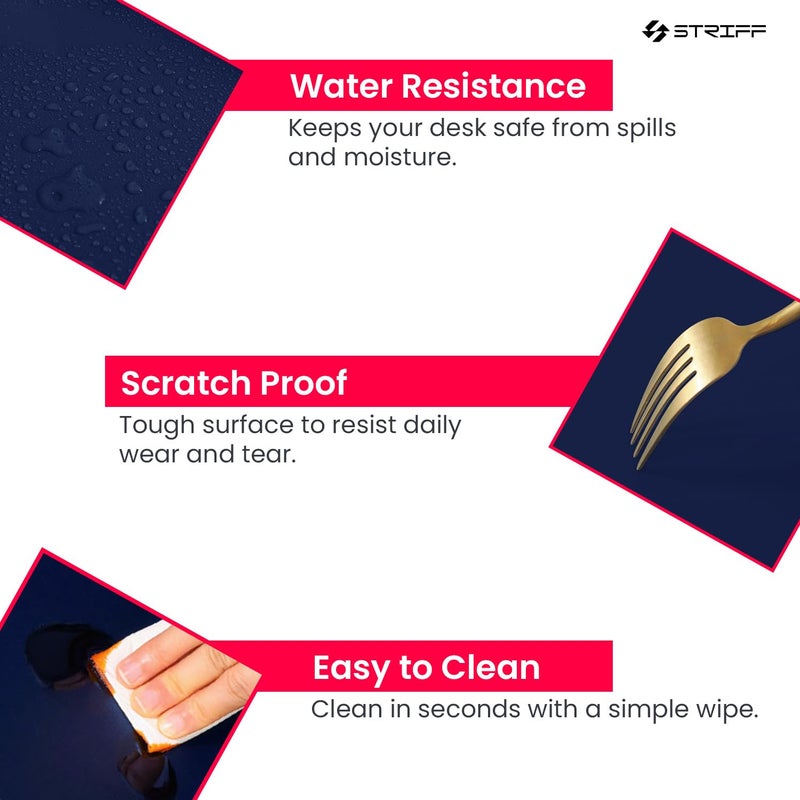 STRIFF

Water Resistance
Keeps your desk safe from spills and moisture.

Scratch Proof
Tough surface to resist daily wear and tear.

Easy to Clean
Clean in seconds with a simple wipe.