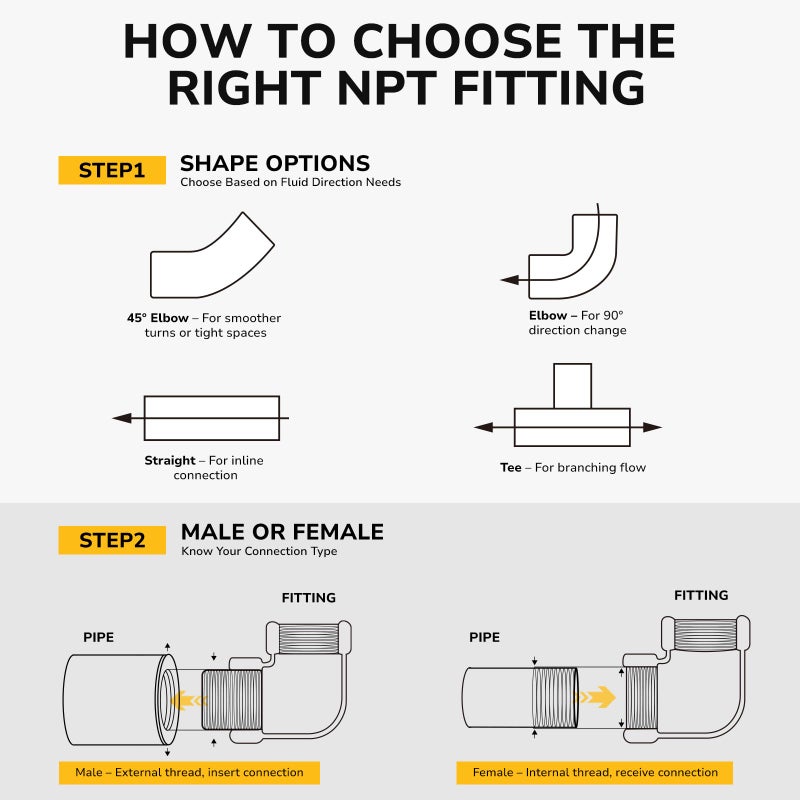 HOW TO CHOOSE THE RIGHT NPT FITTING

STEP1 SHAPE OPTIONS
Choose Based on Fluid Direction Needs

45° Elbow – For smoother turns or tight spaces

Elbow – For 90° direction change

Straight – For inline connection

Tee – For branching flow

STEP2 MALE OR FEMALE
Know Your Connection Type

PIPE

FITTING

Male – External thread, insert connection

PIPE

FITTING

Female – Internal thread, receive connection