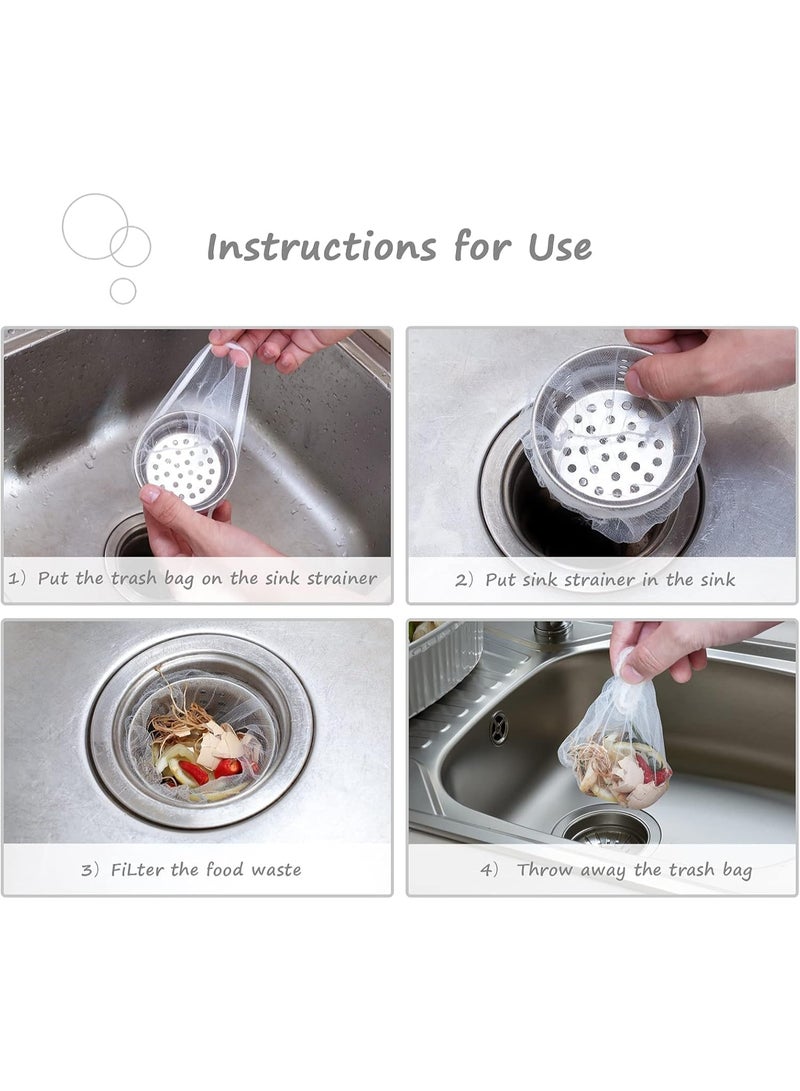 Instructions for Use

1) Put the trash bag on the sink strainer

2) Put sink strainer in the sink

3) FiLter the food waste

4) Throw away the trash bag