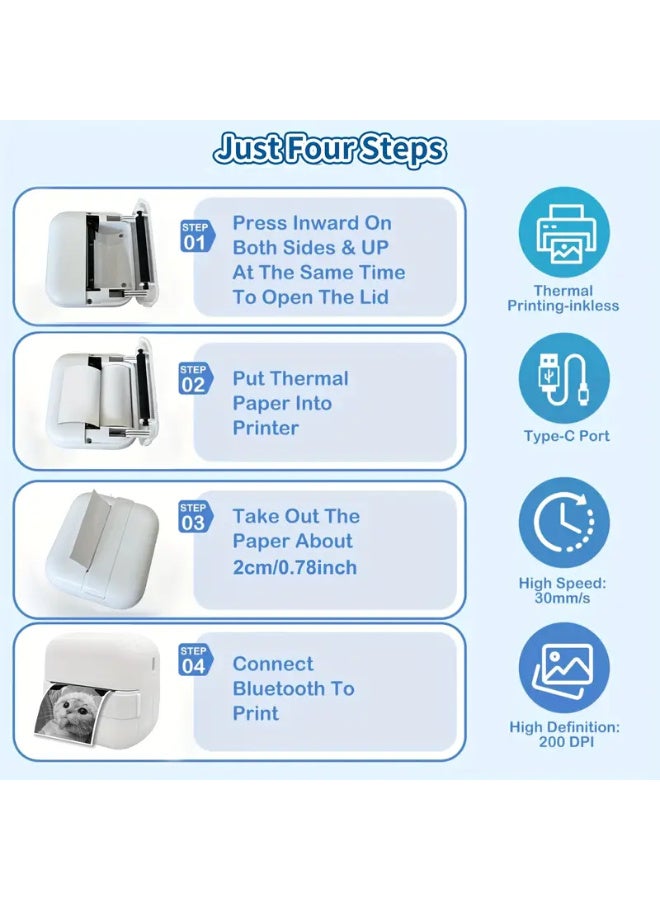 Just Four Steps

STEP 01
Press Inward On Both Sides & UP At The Same Time To Open The Lid

STEP 02
Put Thermal Paper Into Printer

STEP 03
Take Out The Paper About 2cm/0.78inch

STEP 04
Connect Bluetooth To Print

Thermal Printing-inkless

Type-C Port

High Speed: 30mm/s

High Definition: 200 DPI