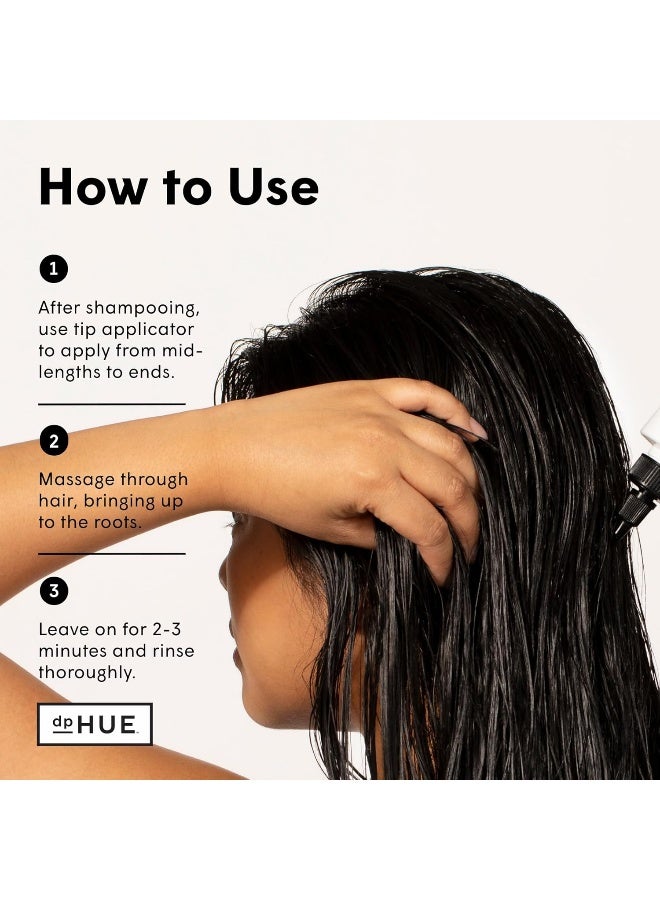 How to Use

1

After shampooing, use tip applicator to apply from mid-lengths to ends.

2

Massage through hair, bringing up to the roots.

3

Leave on for 2-3 minutes and rinse thoroughly.

dpHUE