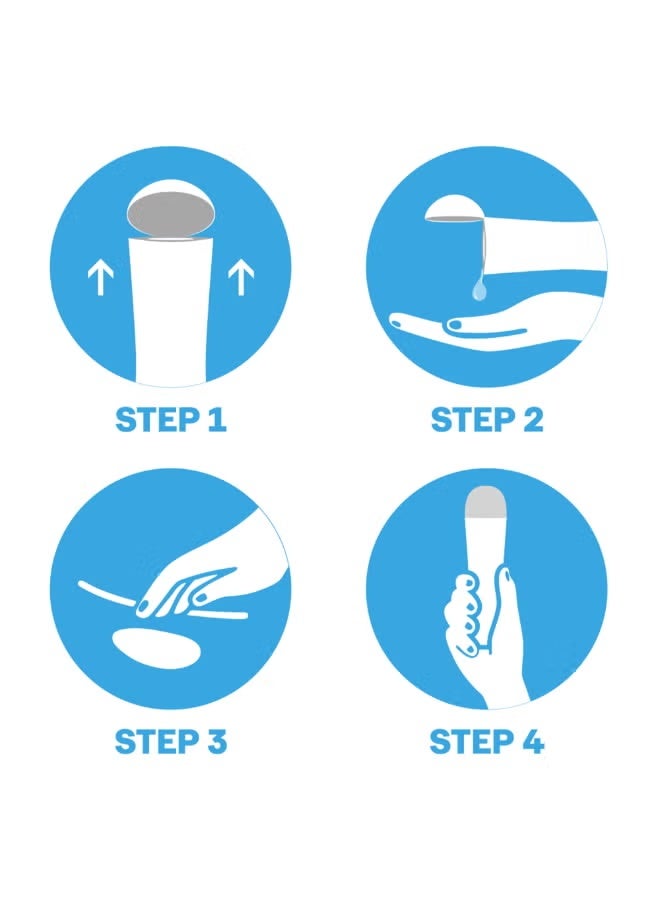 STEP 1

STEP 2

STEP 3

STEP 4