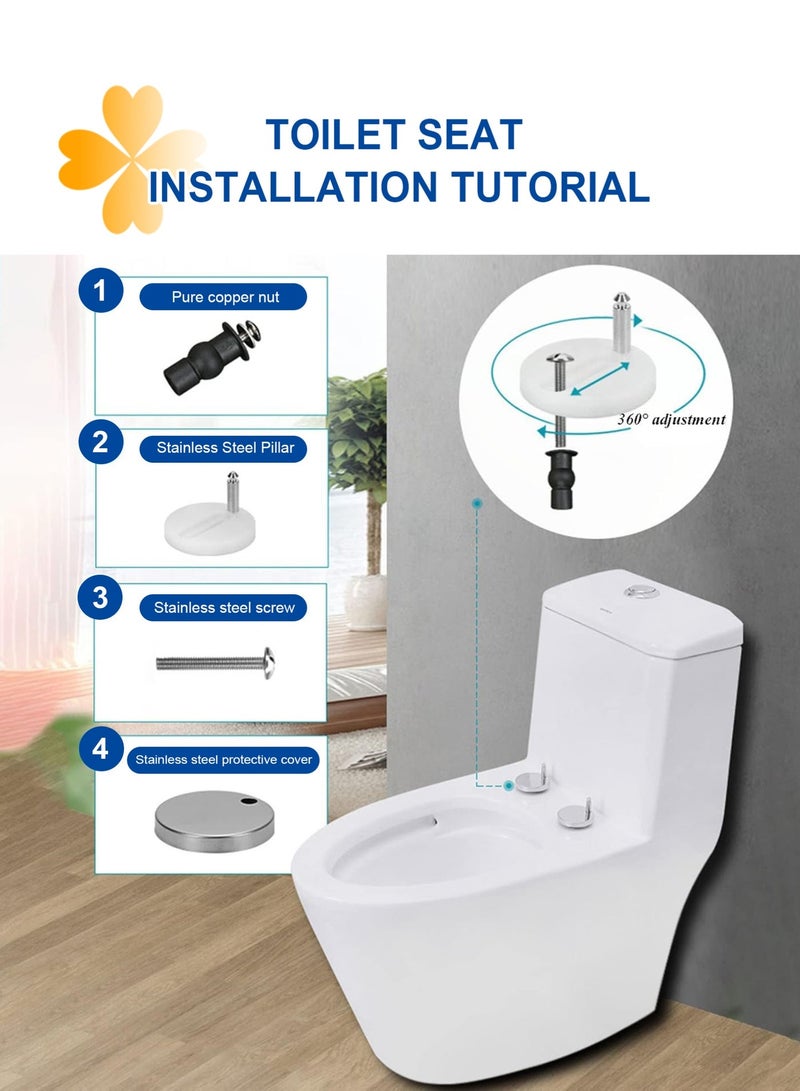 TOILET SEAT
INSTALLATION TUTORIAL

1 Pure copper nut

2 Stainless Steel Pillar

3 Stainless steel screw

4 Stainless steel protective cover

360° adjustment