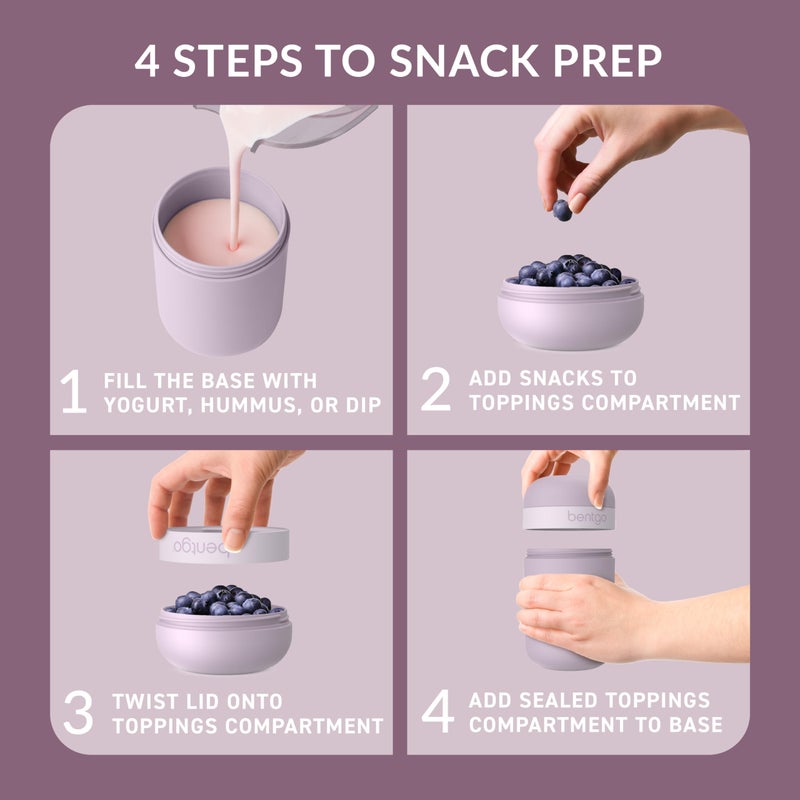 4 STEPS TO SNACK PREP

1 FILL THE BASE WITH YOGURT, HUMMUS, OR DIP

2 ADD SNACKS TO TOPPINGS COMPARTMENT

bentgo

3 TWIST LID ONTO TOPPINGS COMPARTMENT

bentgo

4 ADD SEALED TOPPINGS COMPARTMENT TO BASE