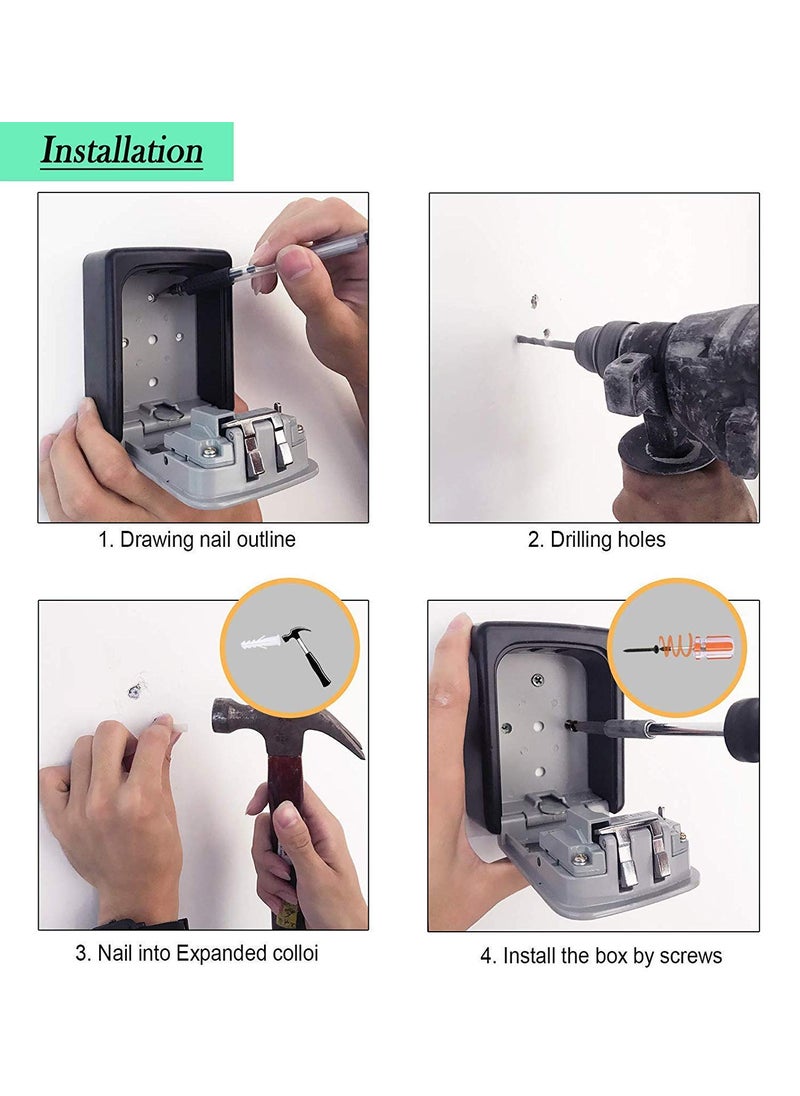 Installation

1. Drawing nail outline

2. Drilling holes

3. Nail into Expanded colloi

4. Install the box by screws