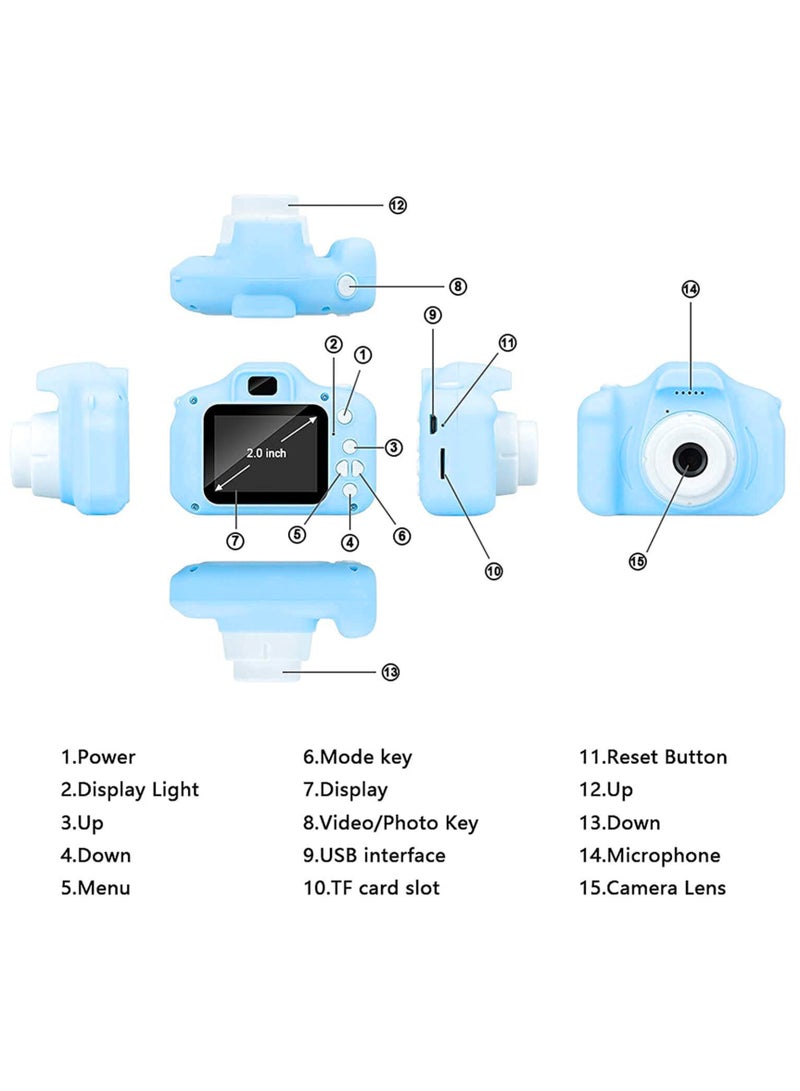 12

8

9

11

14

2

1

2.0 inch

3

5

6

7

4

10

15

13

1.Power
2.Display Light
3.Up
4.Down
5.Menu

6.Mode key
7.Display
8.Video/Photo Key
9.USB interface
10.TF card slot

11.Reset Button
12.Up
13.Down
14.Microphone
15.Camera Lens