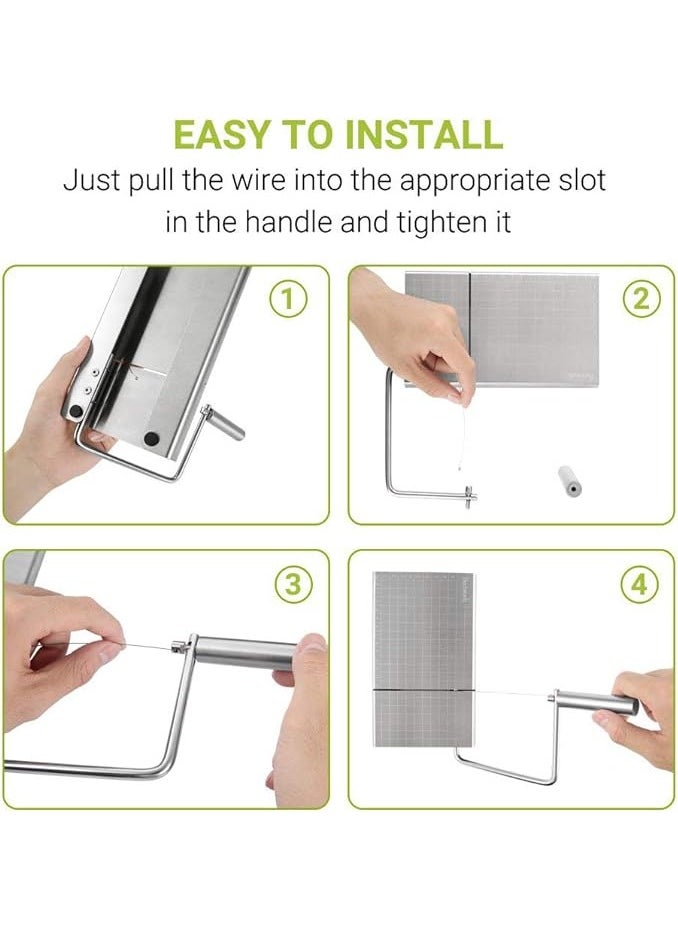 EASY TO INSTALL
Just pull the wire into the appropriate slot in the handle and tighten it

1

2

3

4