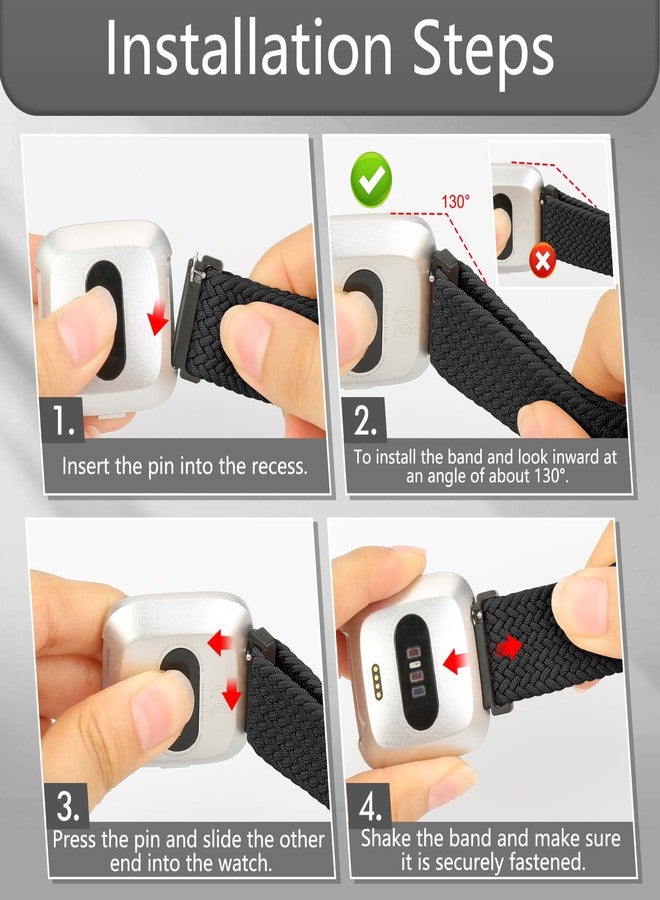 Installation Steps

1.
Insert the pin into the recess.

130°

2.
To install the band and look inward at an angle of about 130°.

3.
Press the pin and slide the other end into the watch.

4.
Shake the band and make sure it is securely fastened.