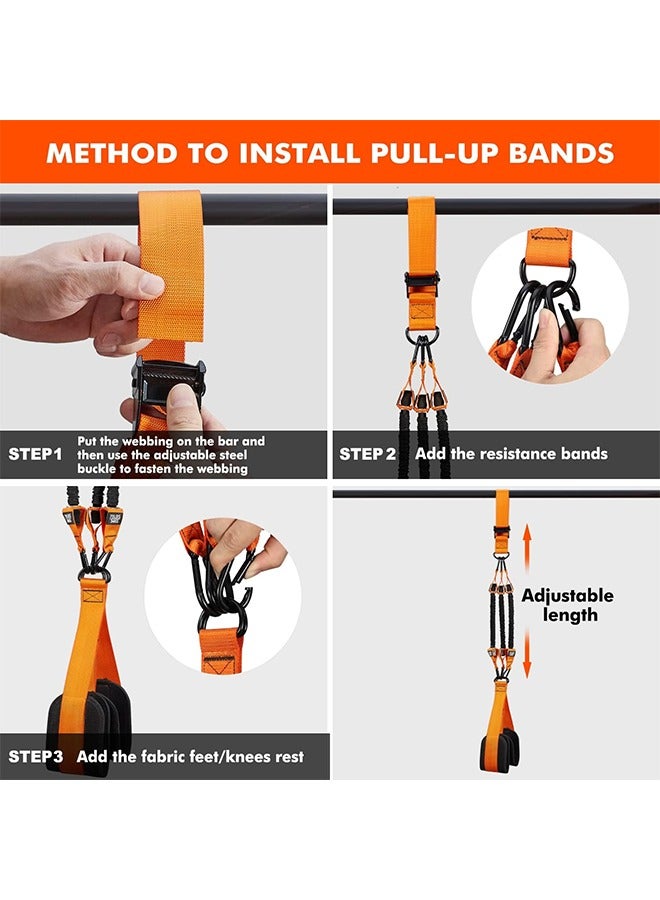 METHOD TO INSTALL PULL-UP BANDS

STEP1 Put the webbing on the bar and then use the adjustable steel buckle to fasten the webbing

STEP 2 Add the resistance bands

STEP3 Add the fabric feet/knees rest

Adjustable length