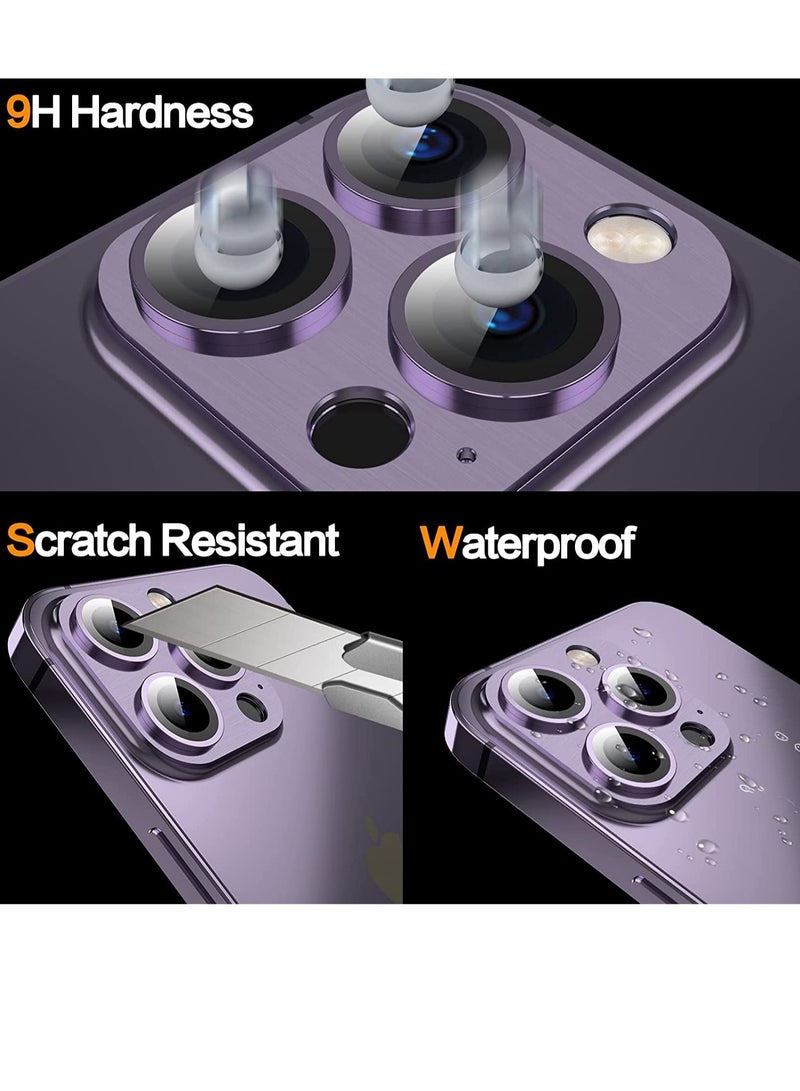 9H Hardness

Scratch Resistant

Waterproof