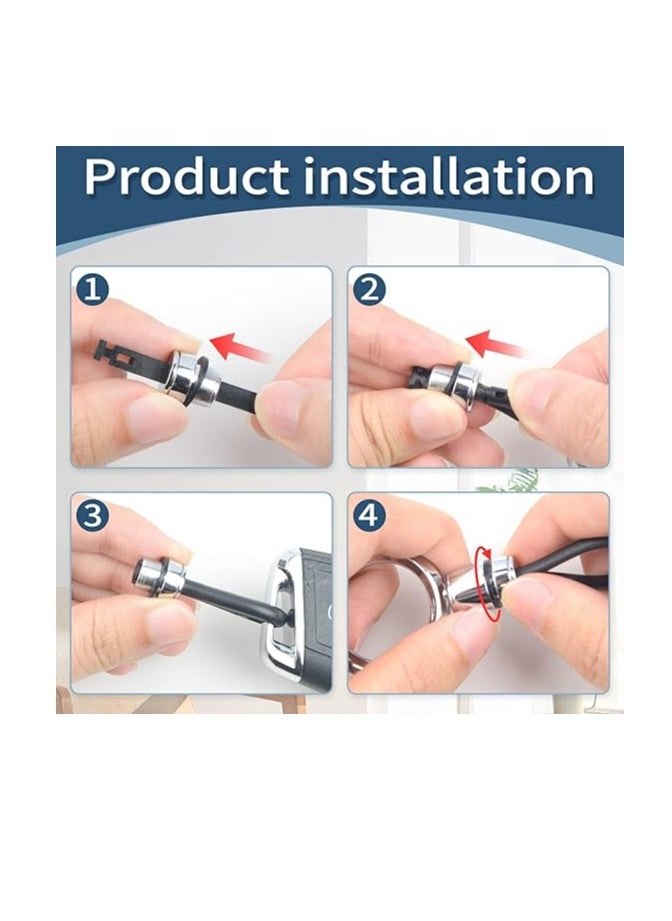 Product installation

1

2

3

4