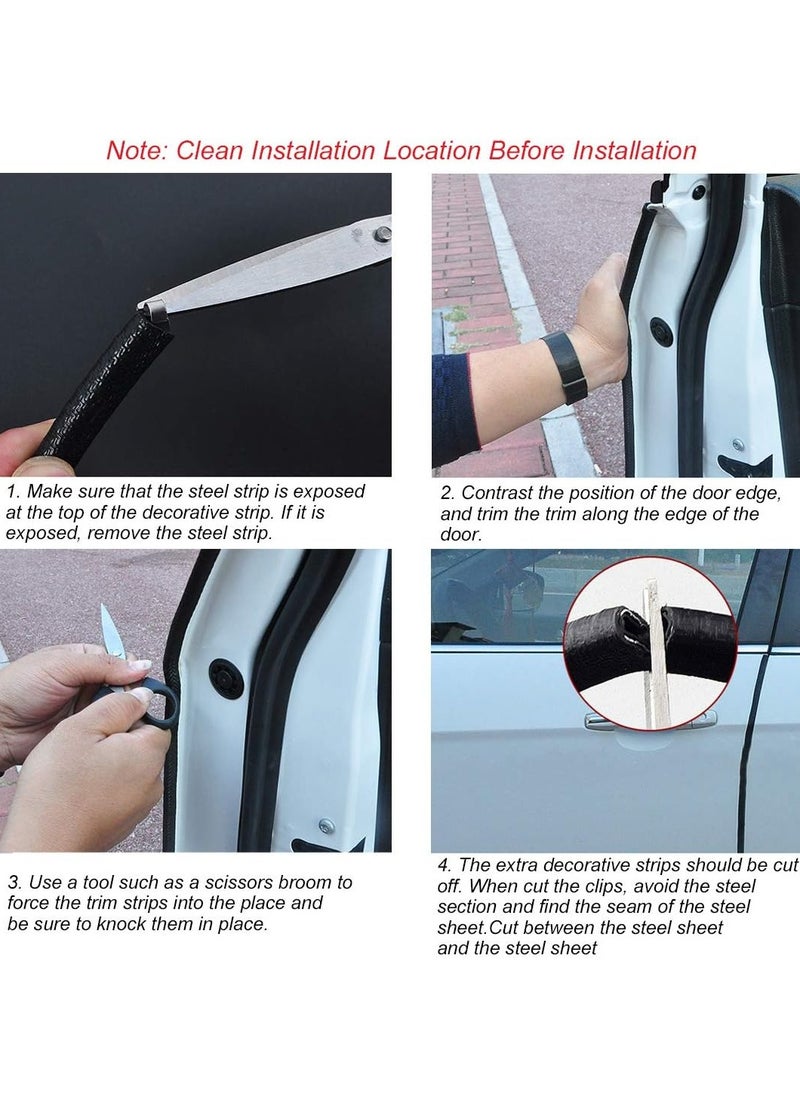 Note: Clean Installation Location Before Installation

1. Make sure that the steel strip is exposed at the top of the decorative strip. If it is exposed, remove the steel strip.

2. Contrast the position of the door edge, and trim the trim along the edge of the door.

3. Use a tool such as a scissors broom to force the trim strips into the place and be sure to knock them in place.

4. The extra decorative strips should be cut off. When cut the clips, avoid the steel section and find the seam of the steel sheet.Cut between the steel sheet and the steel sheet