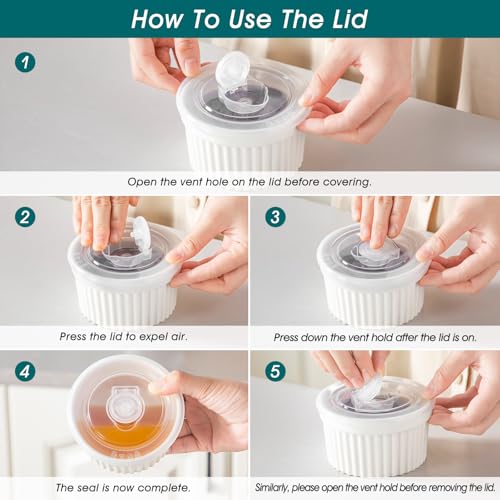 How To Use The Lid

1

Open the vent hole on the lid before covering.

2

Press the lid to expel air.

3

Press down the vent hold after the lid is on.

4

The seal is now complete.

5

Similarly, please open the vent hold before removing the lid.