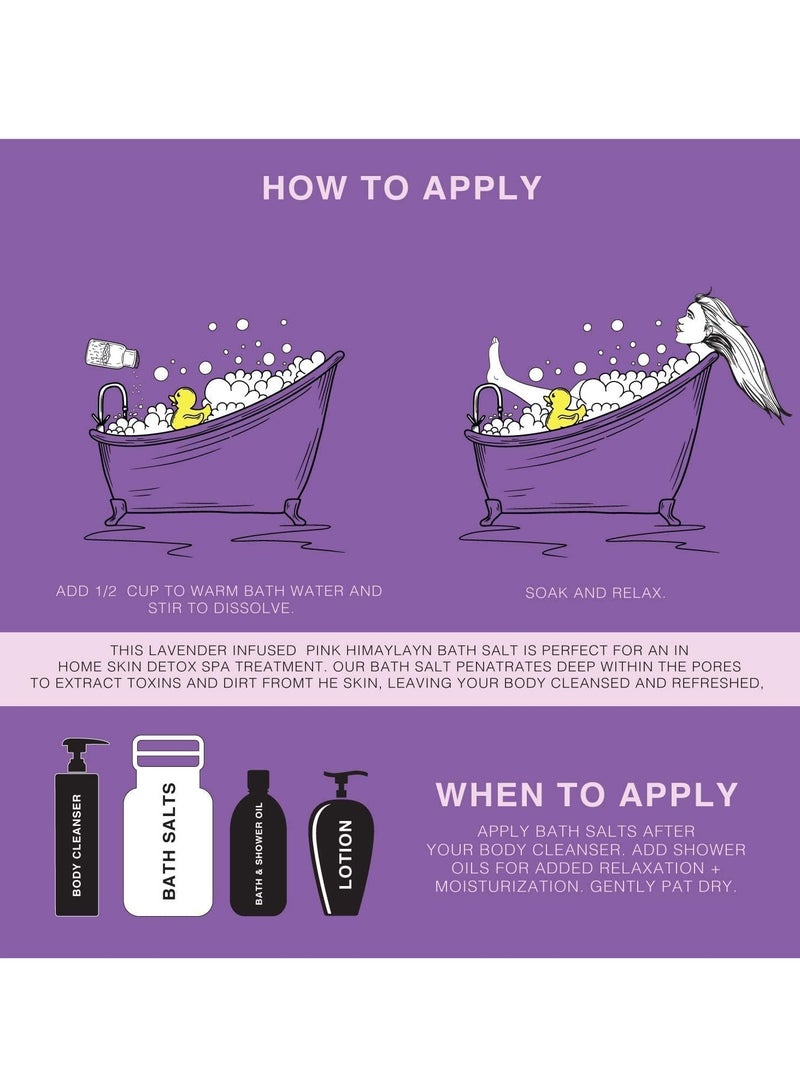 HOW TO APPLY

ADD 1/2 CUP TO WARM BATH WATER AND STIR TO DISSOLVE.

SOAK AND RELAX.

THIS LAVENDER INFUSED PINK HIMAYLAYN BATH SALT IS PERFECT FOR AN IN HOME SKIN DETOX SPA TREATMENT. OUR BATH SALT PENATRATES DEEP WITHIN THE PORES TO EXTRACT TOXINS AND DIRT FROMT HE SKIN, LEAVING YOUR BODY CLEANSED AND REFRESHED,

BODY CLEANSER

BATH SALTS

BATH & SHOWER OIL

LOTION

WHEN TO APPLY

APPLY BATH SALTS AFTER YOUR BODY CLEANSER. ADD SHOWER OILS FOR ADDED RELAXATION + MOISTURIZATION. GENTLY PAT DRY.