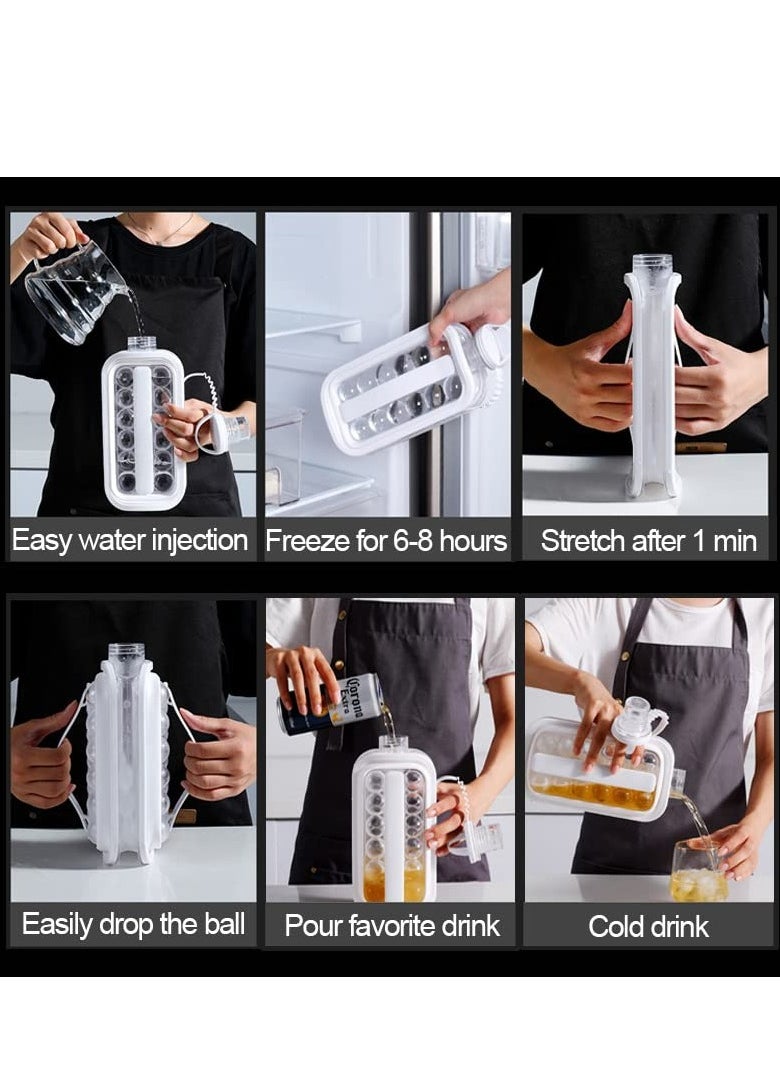 Easy water injection

Freeze for 6-8 hours

Stretch after 1 min

Easily drop the ball

Corona Extra

Pour favorite drink

Cold drink