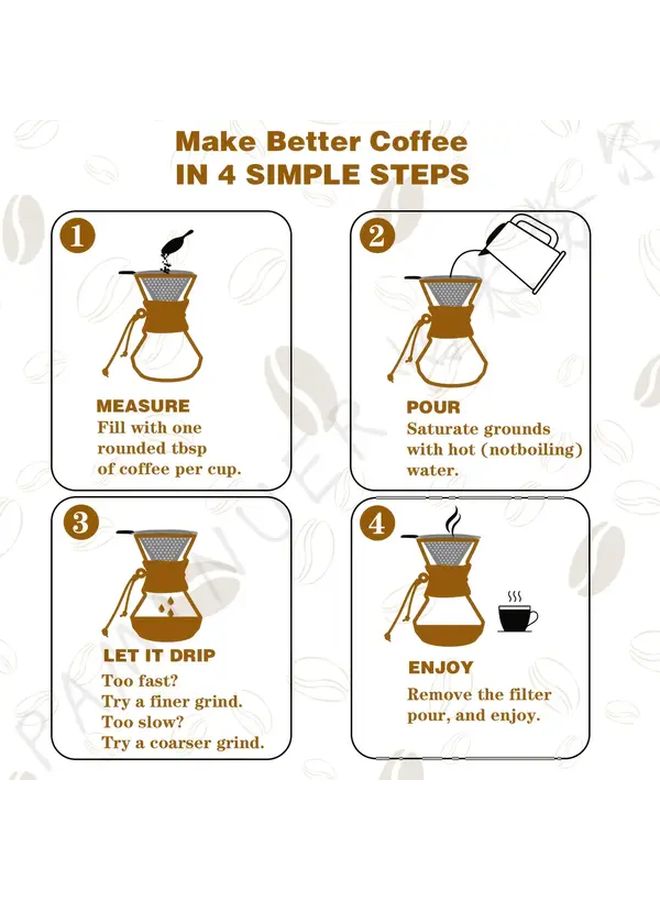 Make Better Coffee
IN 4 SIMPLE STEPS

1

MEASURE
Fill with one rounded tbsp of coffee per cup.

2

POUR
Saturate grounds with hot (notboiling) water.

3

LET IT DRIP
Too fast?
Try a finer grind.
Too slow?
Try a coarser grind.

4

ENJOY
Remove the filter pour, and enjoy.