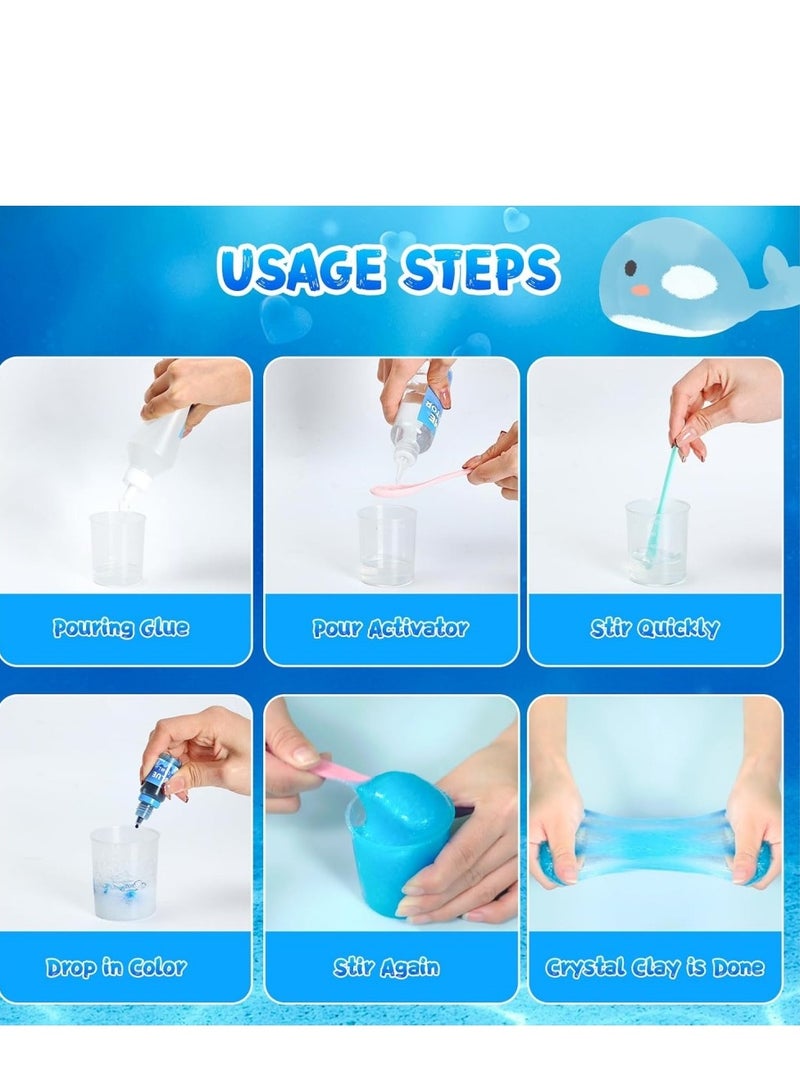 USAGE STEPS

Pouring Glue

Pour Activator

Stir Quickly

Drop in Color

Stir Again

Crystal Clay is Done