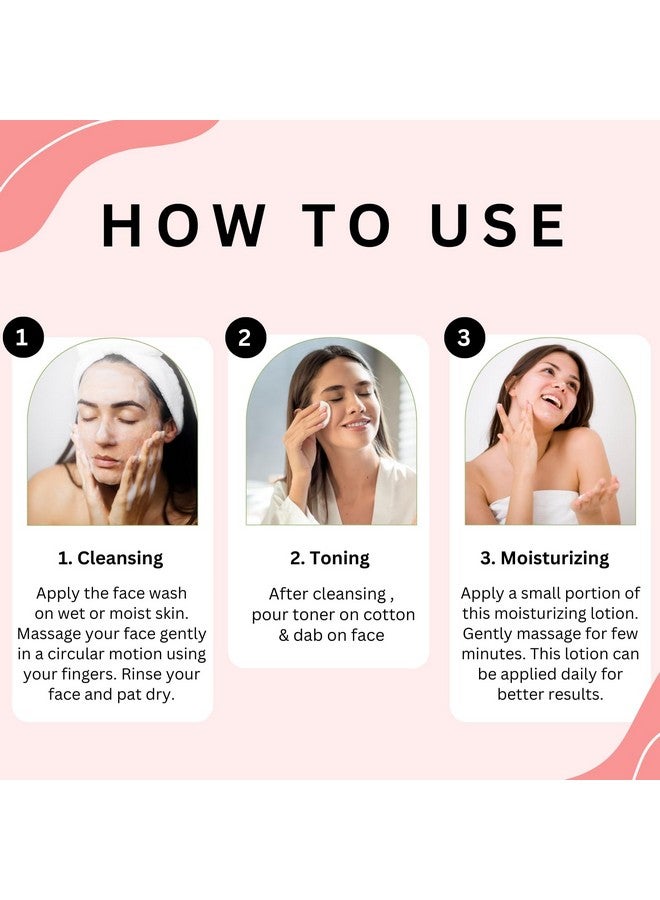 HOW TO USE

1

1. Cleansing

Apply the face wash on wet or moist skin. Massage your face gently in a circular motion using your fingers. Rinse your face and pat dry.

2

2. Toning

After cleansing , pour toner on cotton & dab on face

3

3. Moisturizing

Apply a small portion of this moisturizing lotion. Gently massage for few minutes. This lotion can be applied daily for better results.